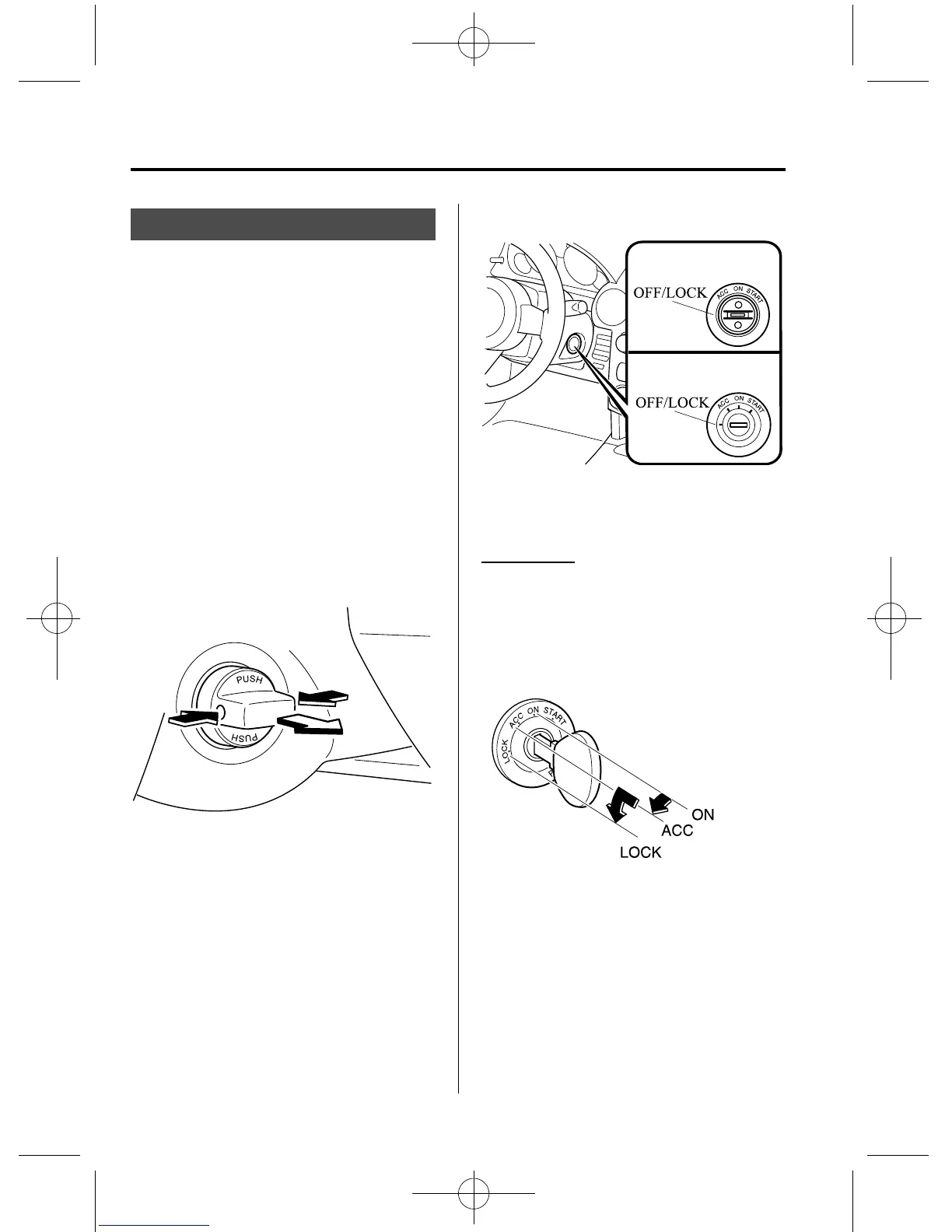 OFF/LOCK

ACC ON START

OFF/LOCK

ACC ON START

PUSH

PUSH

LOCK ACC ON START

ON

ACC

LOCK