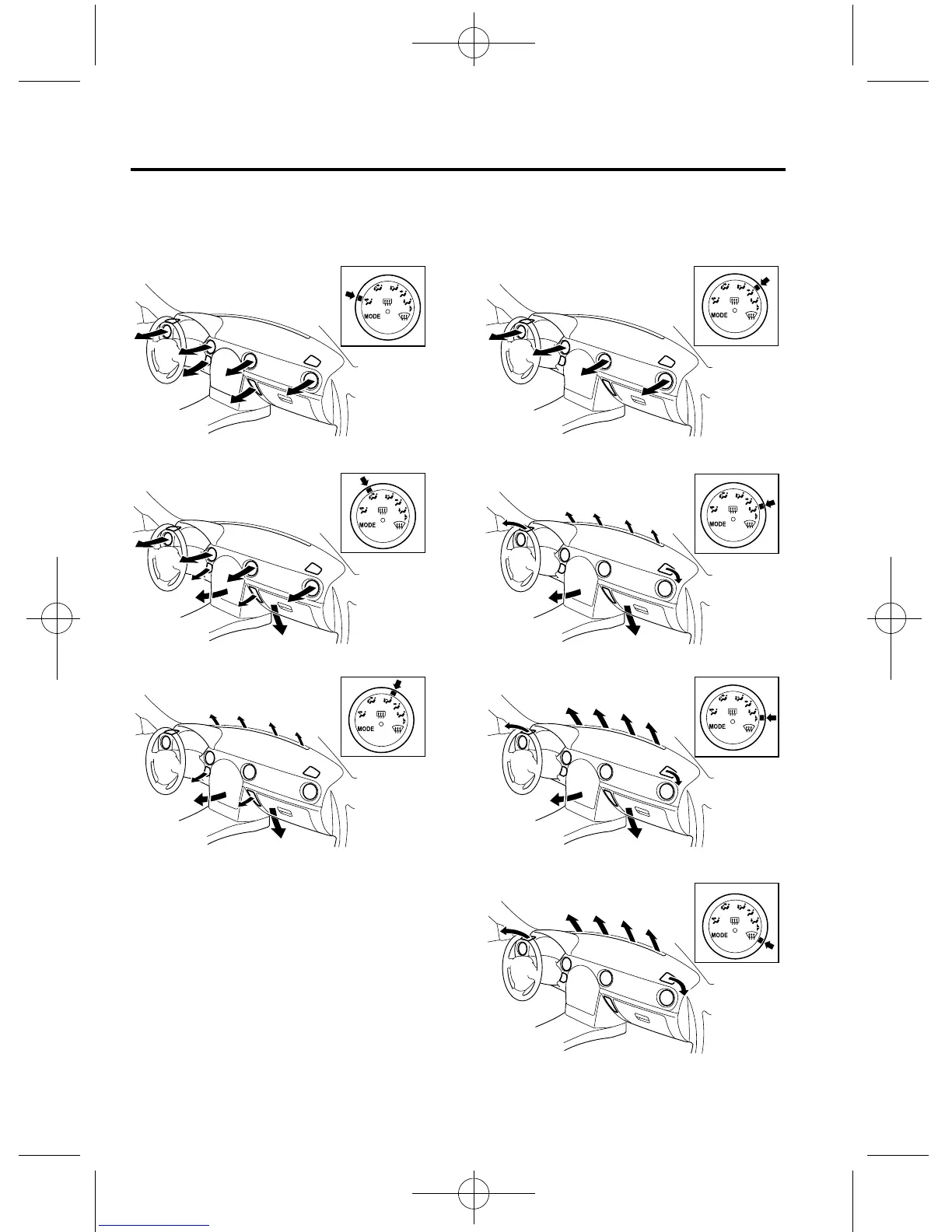 MODE

MODE

MODE

MODE

MODE

MODE

MODE