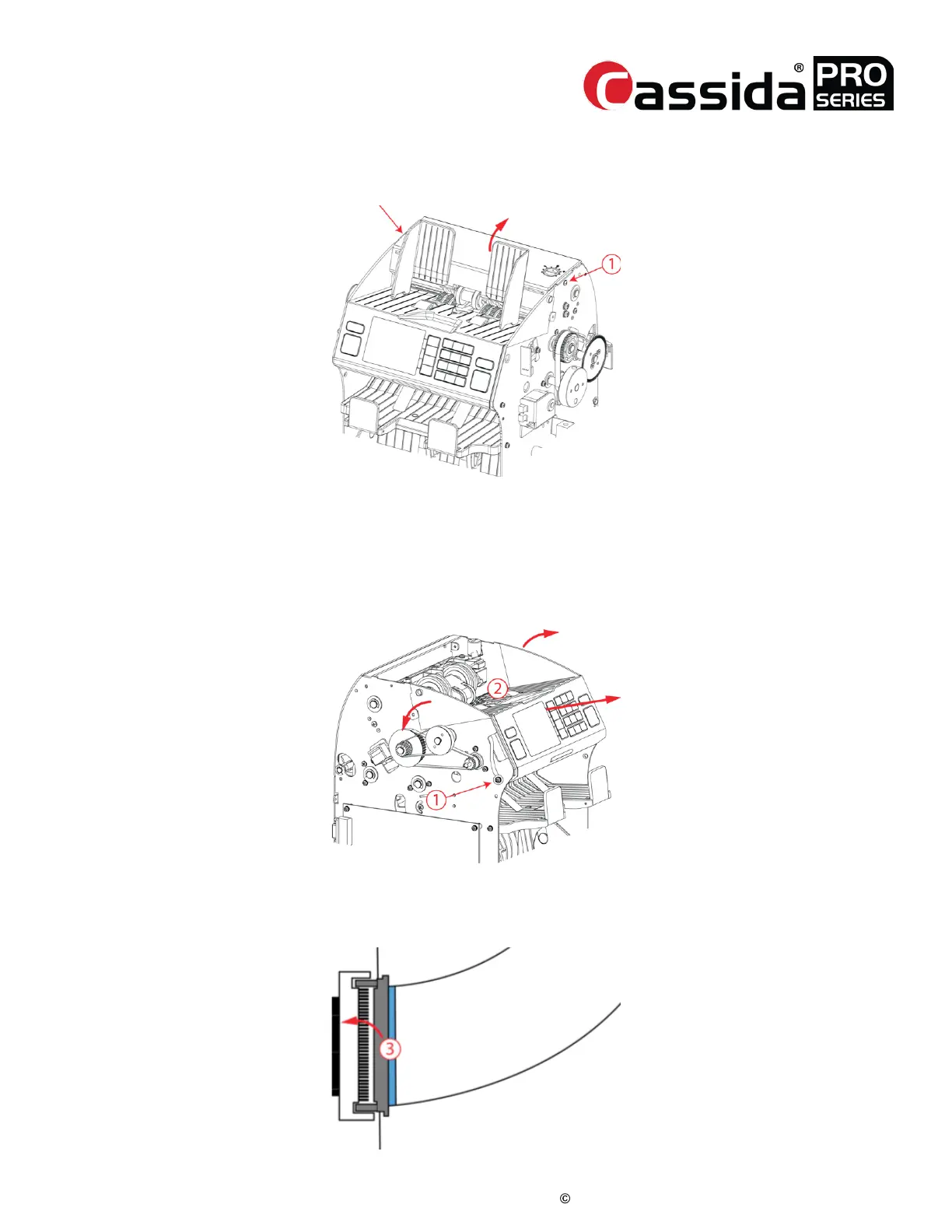 Cassida® PRO SERIES

①

②

①

③

©