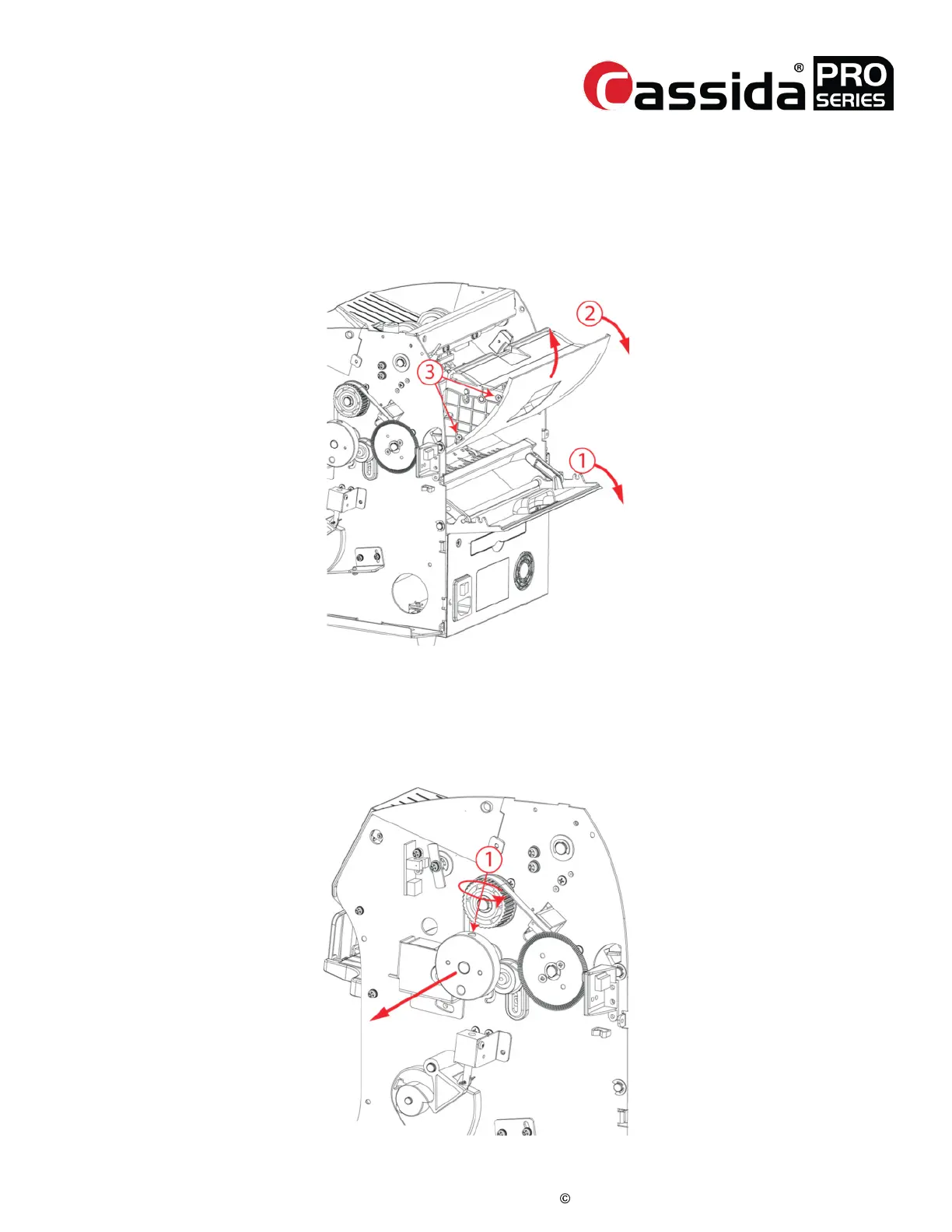 Cassida® PRO SERIES

2

3

1

1

©