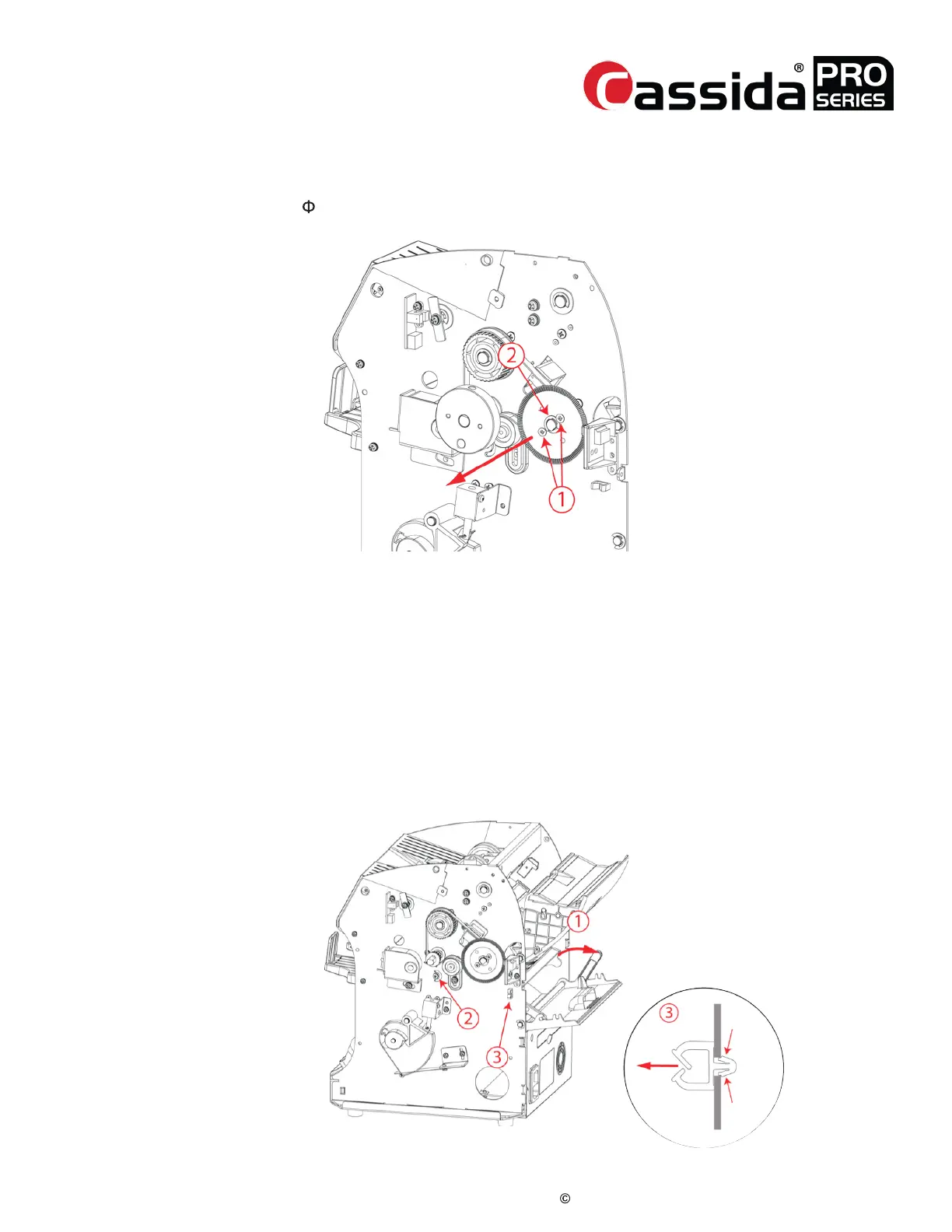 Cassida® PRO SERIES

Φ

2

1

1

2

3

3

©