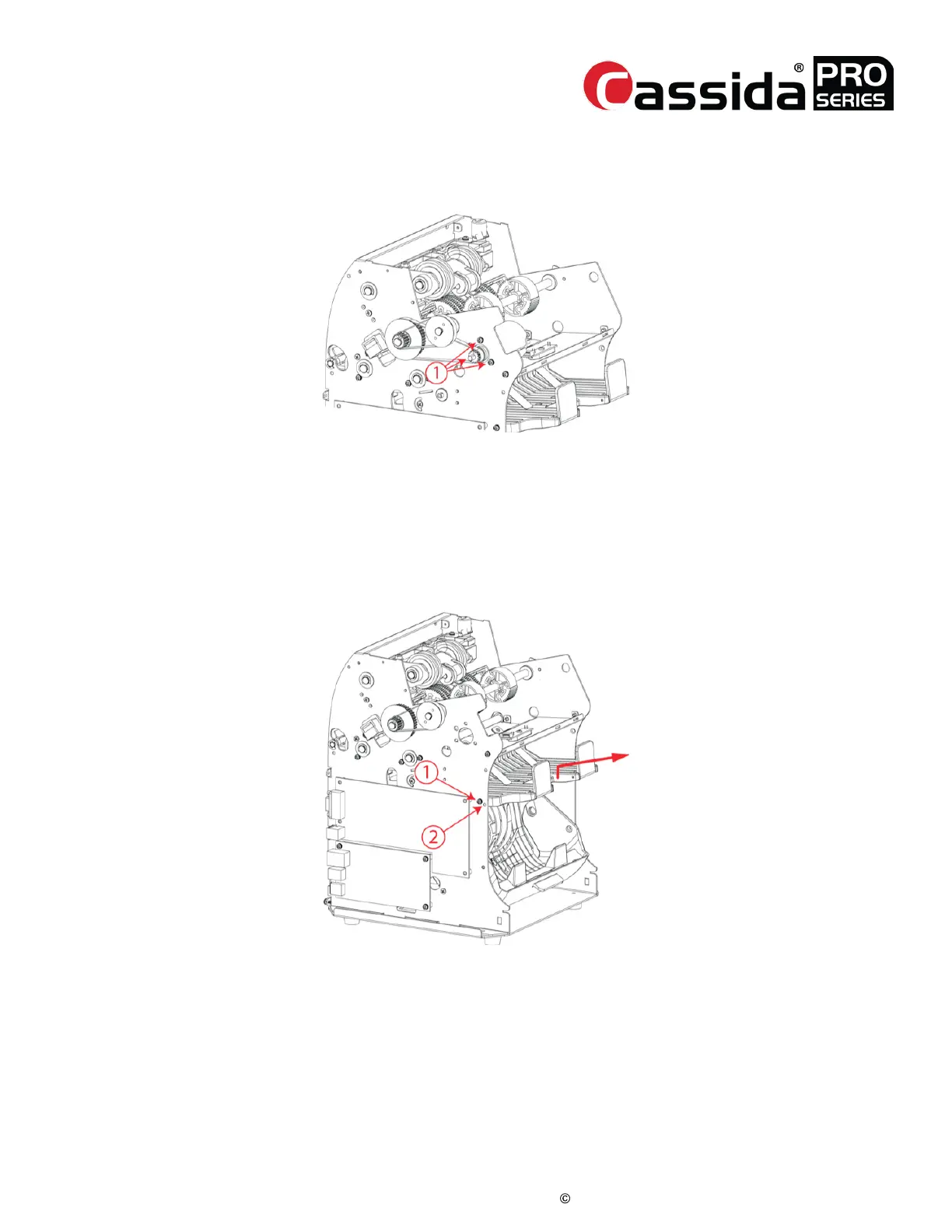 Cassida® PRO SERIES

①

①

②

©