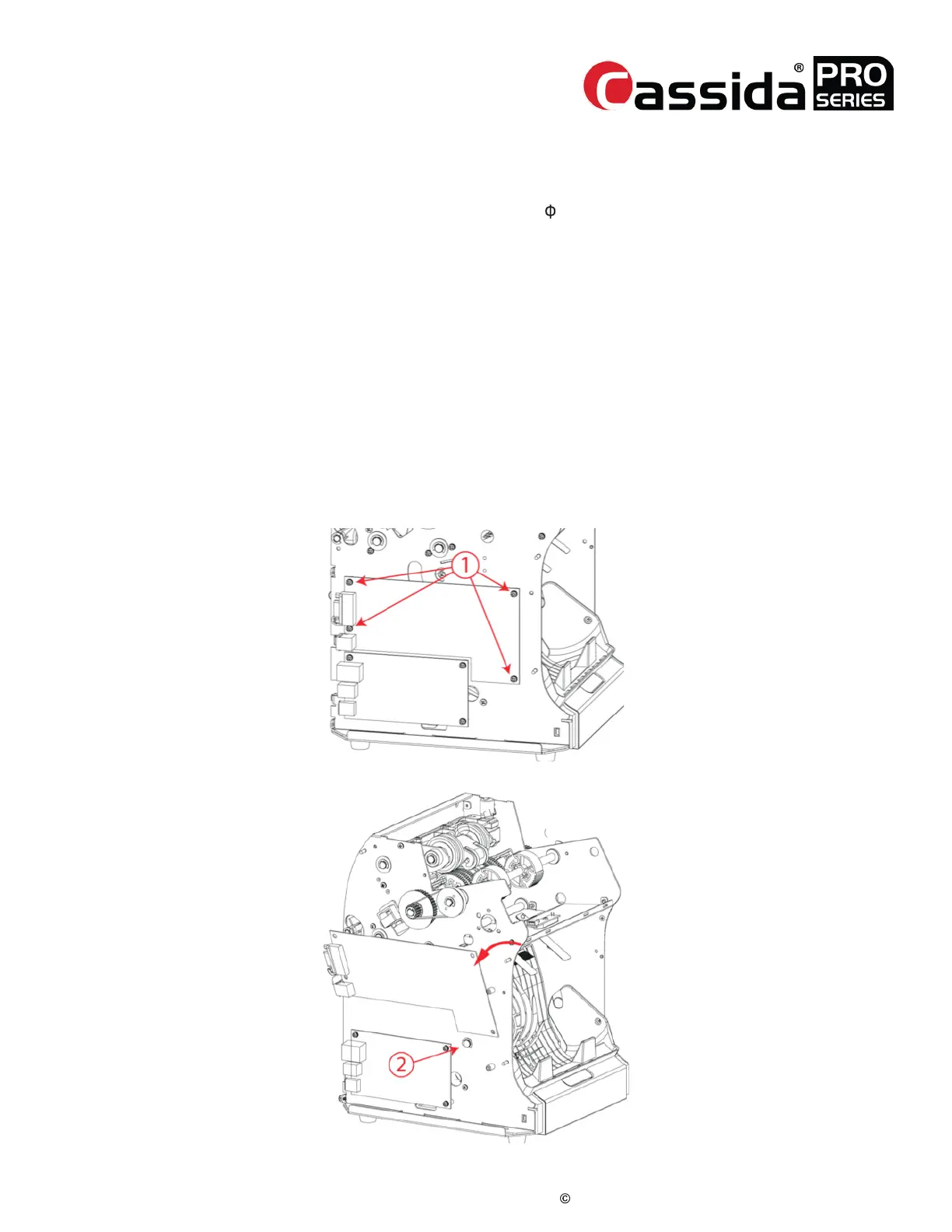 Cassida® PRO SERIES

Φ

1

2

©