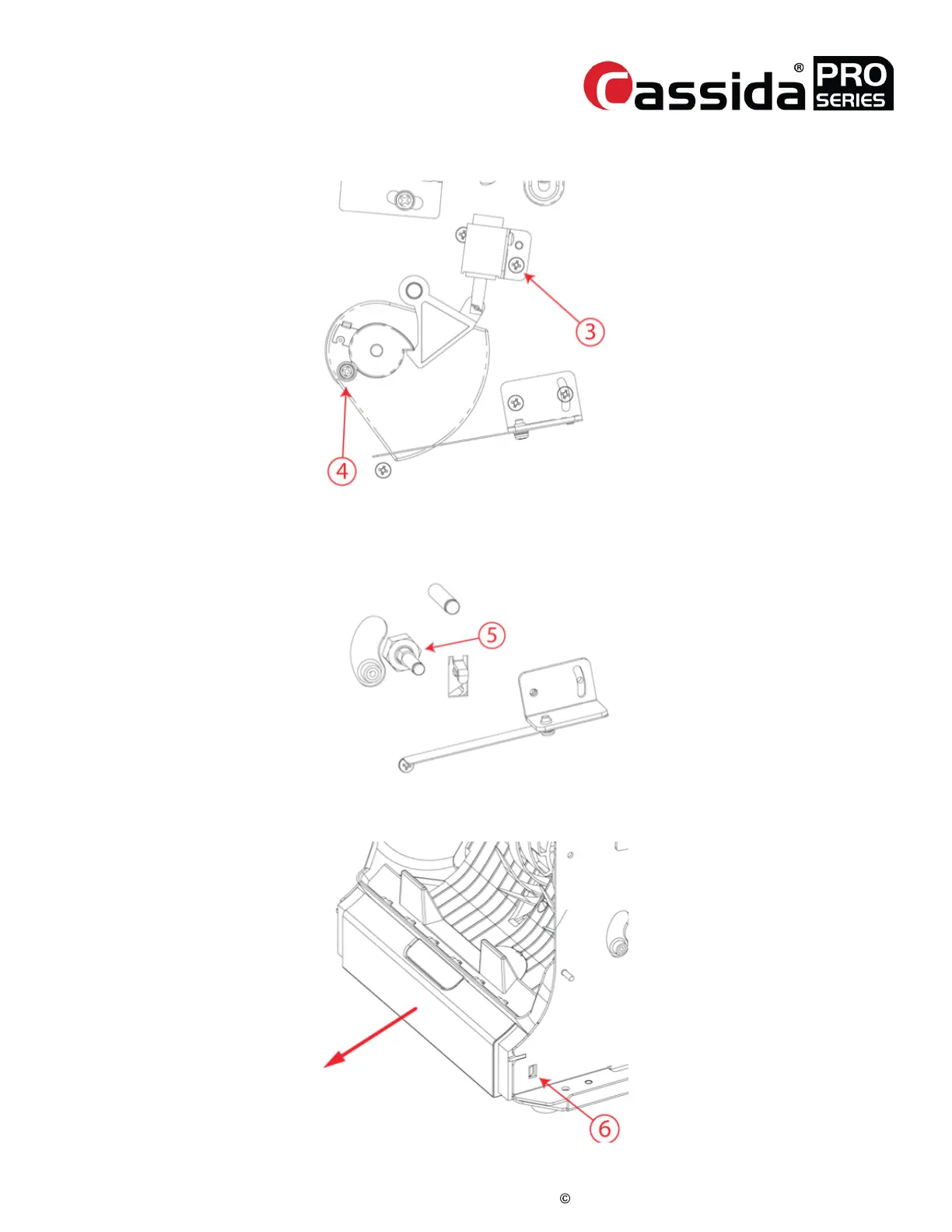 Cassida® PRO SERIES

3

4

5

6

©