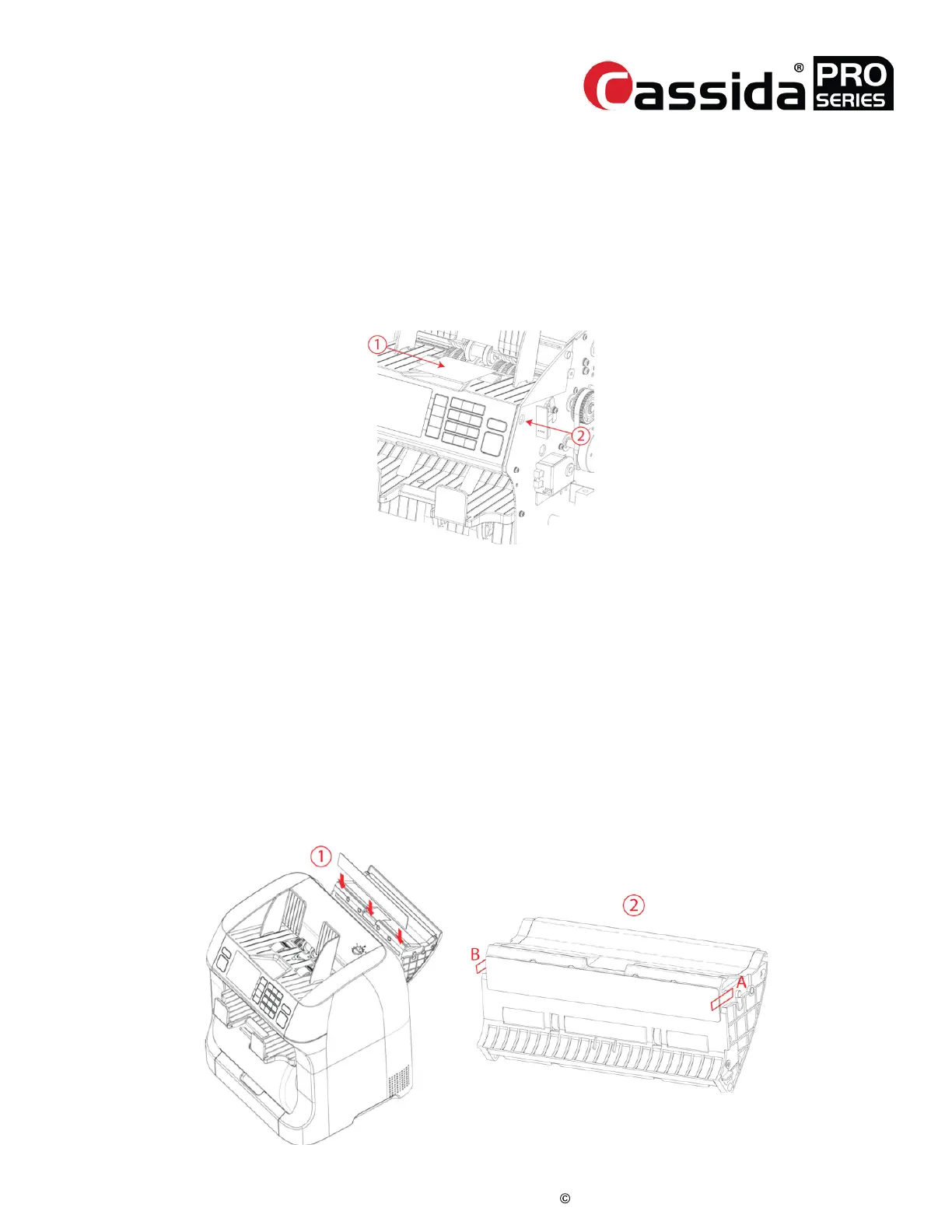 Cassida® PRO SERIES

①

②

①

②

B

A

©