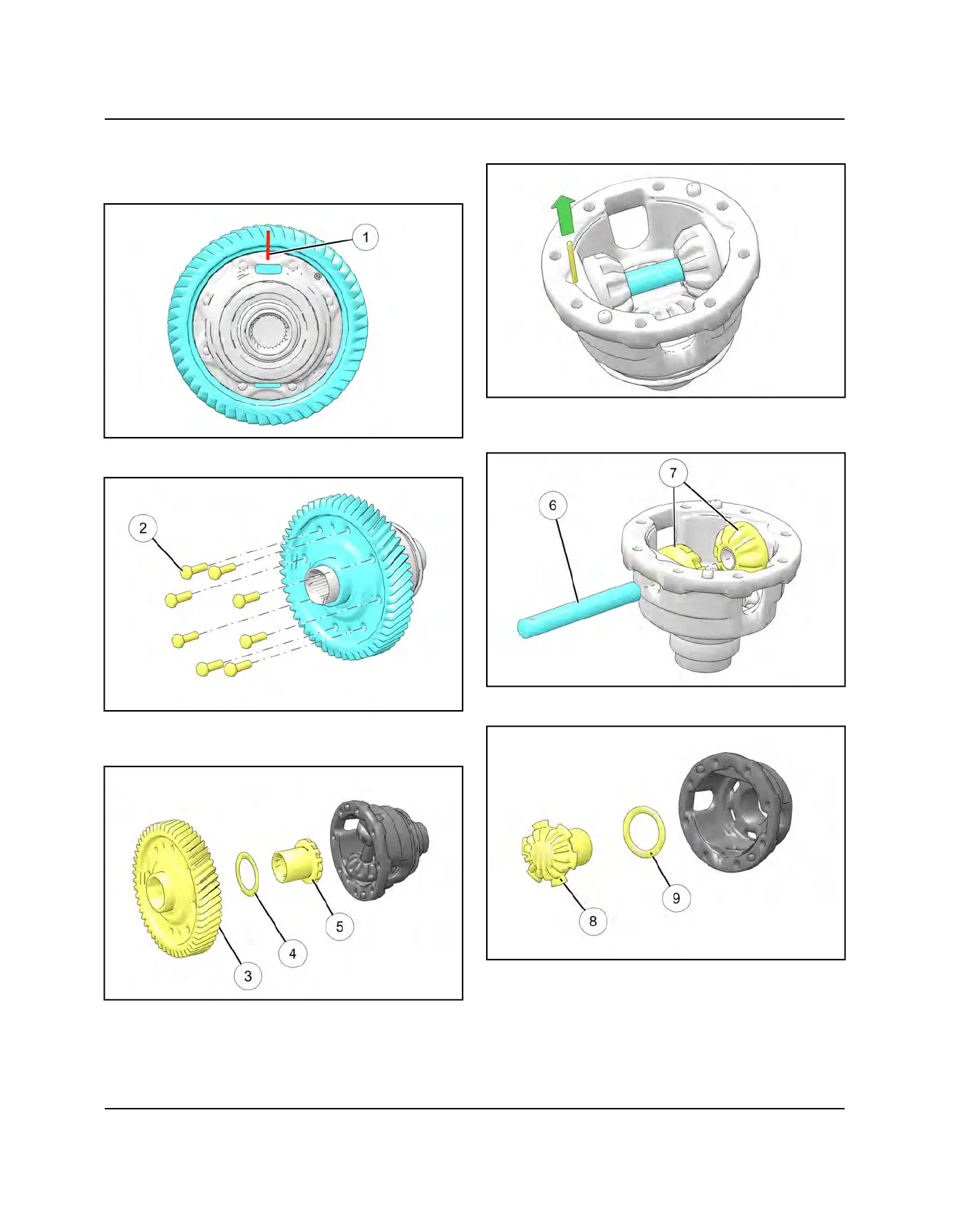 1

2

3

4

5

6

7

8

9