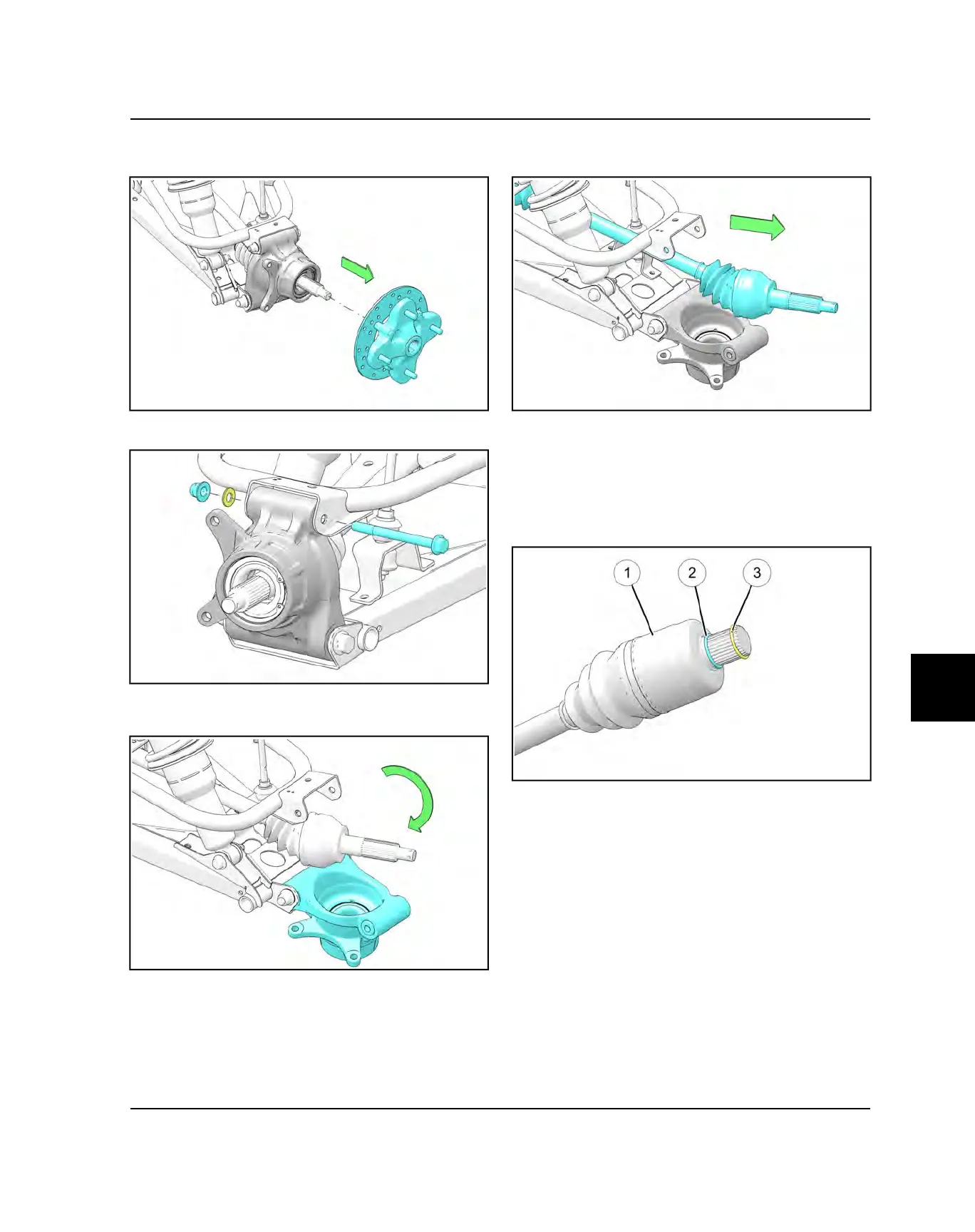 1

2

3