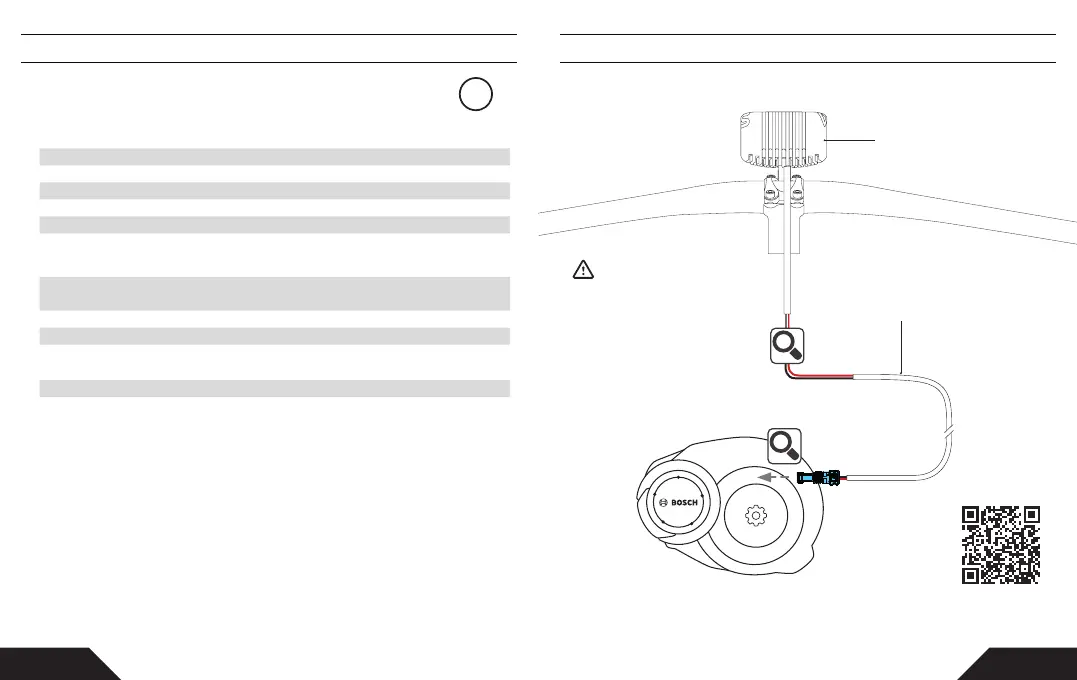 BOSCH