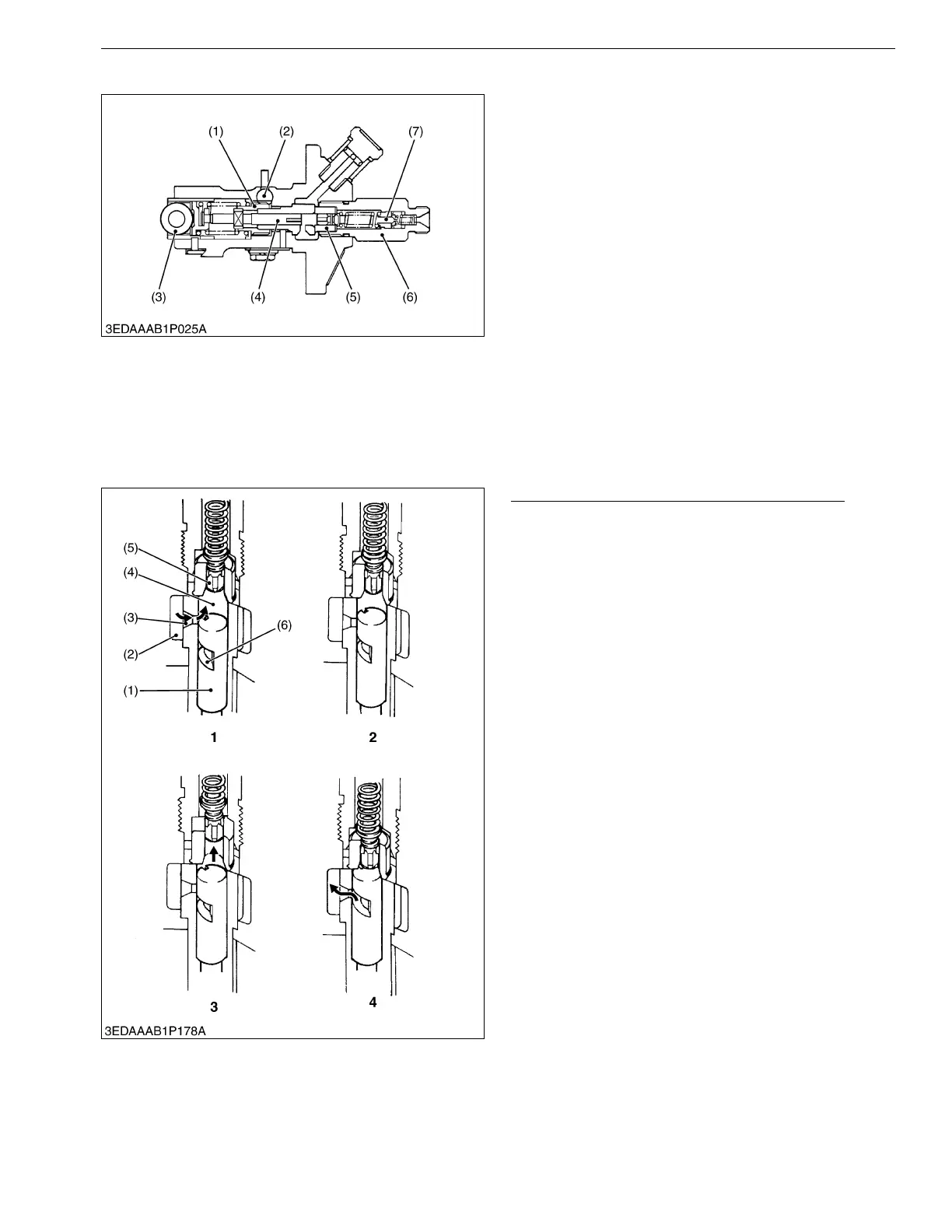 (1)
(2)
(7)
(3)
(4)
(5)
(6)
3EDAAAB1P025A

(5)
(4)
(3)
(2)
(1)
(6)
1
2
3
4
3EDAAAB1P178A