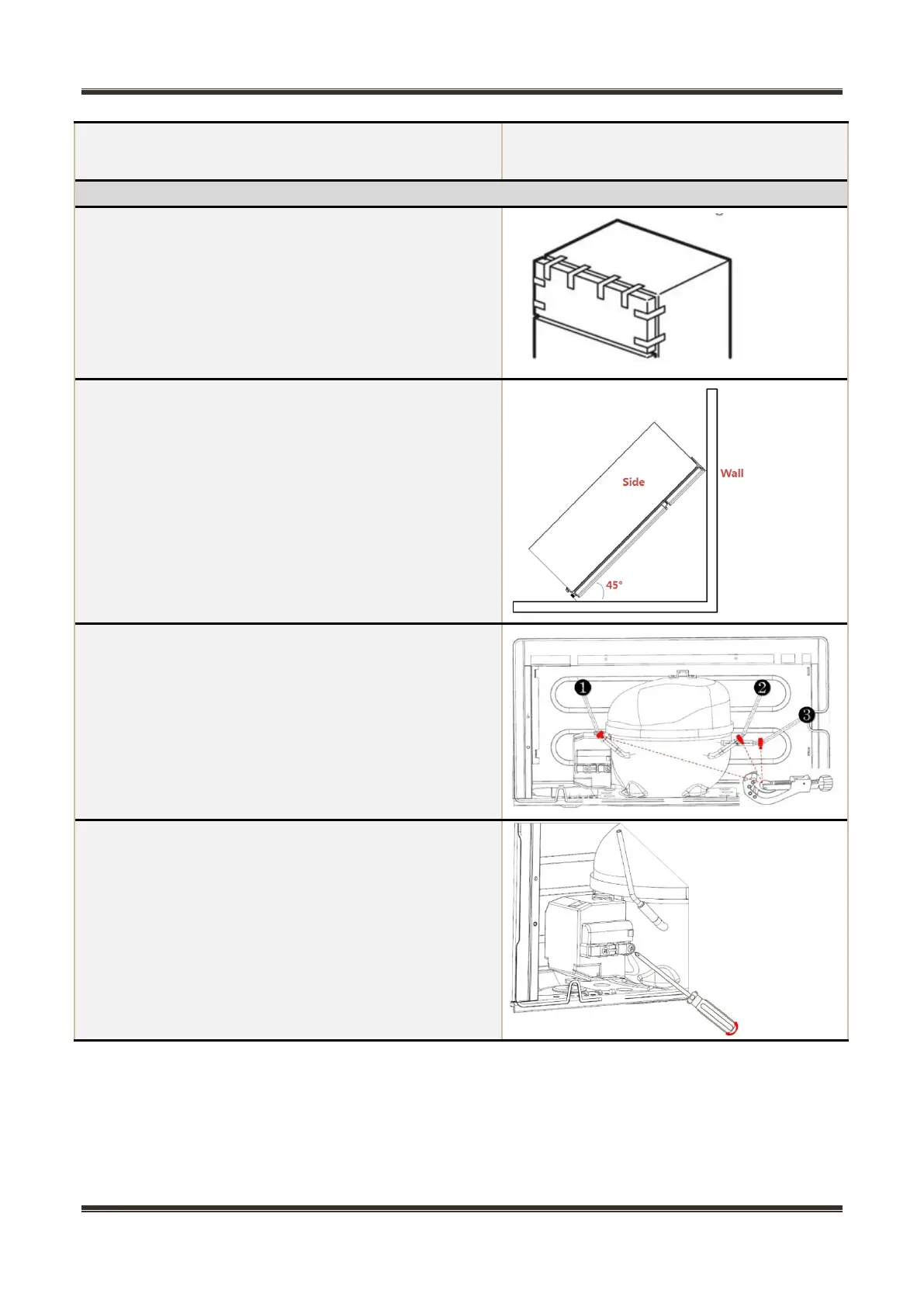 Side

Wall

45°

1

2

3