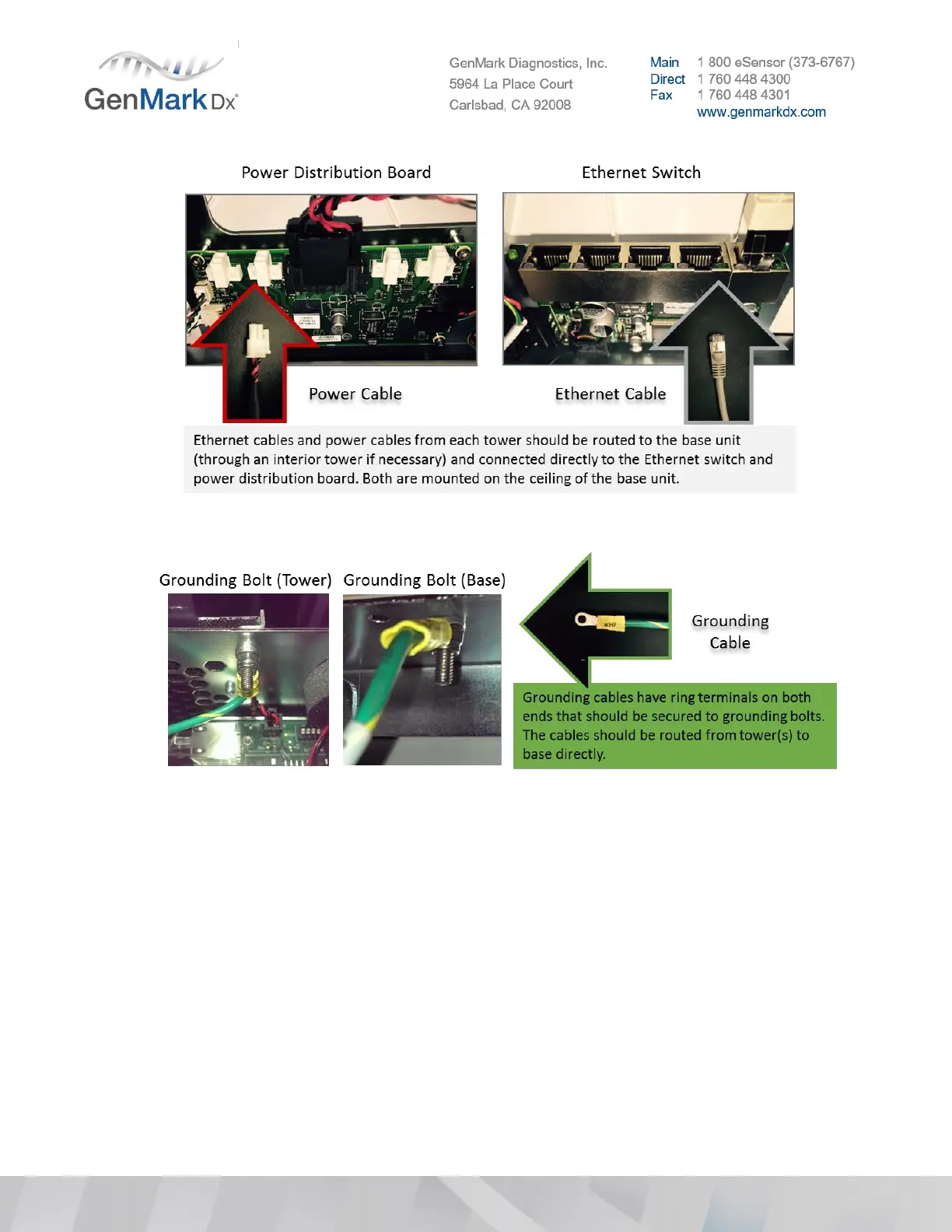 GenMark Dx®

GenMark Diagnostics, Inc.
5964 La Place Court
Carlsbad, CA 92008

Main 1 800 eSensor (373-6767)
Direct 1 760 448 4300
Fax 1 760 448 4301
www.genmarkdx.com

Power Distribution Board

Ethernet Switch

Power Cable

Ethernet Cable

Ethernet cables and power cables from each tower should be routed to the base unit (through an interior tower if necessary) and connected directly to the Ethernet switch and power distribution board. Both are mounted on the ceiling of the base unit.

Grounding Bolt (Tower)

Grounding Bolt (Base)

Grounding Cable

Grounding cables have ring terminals on both ends that should be secured to grounding bolts. The cables should be routed from tower(s) to base directly.