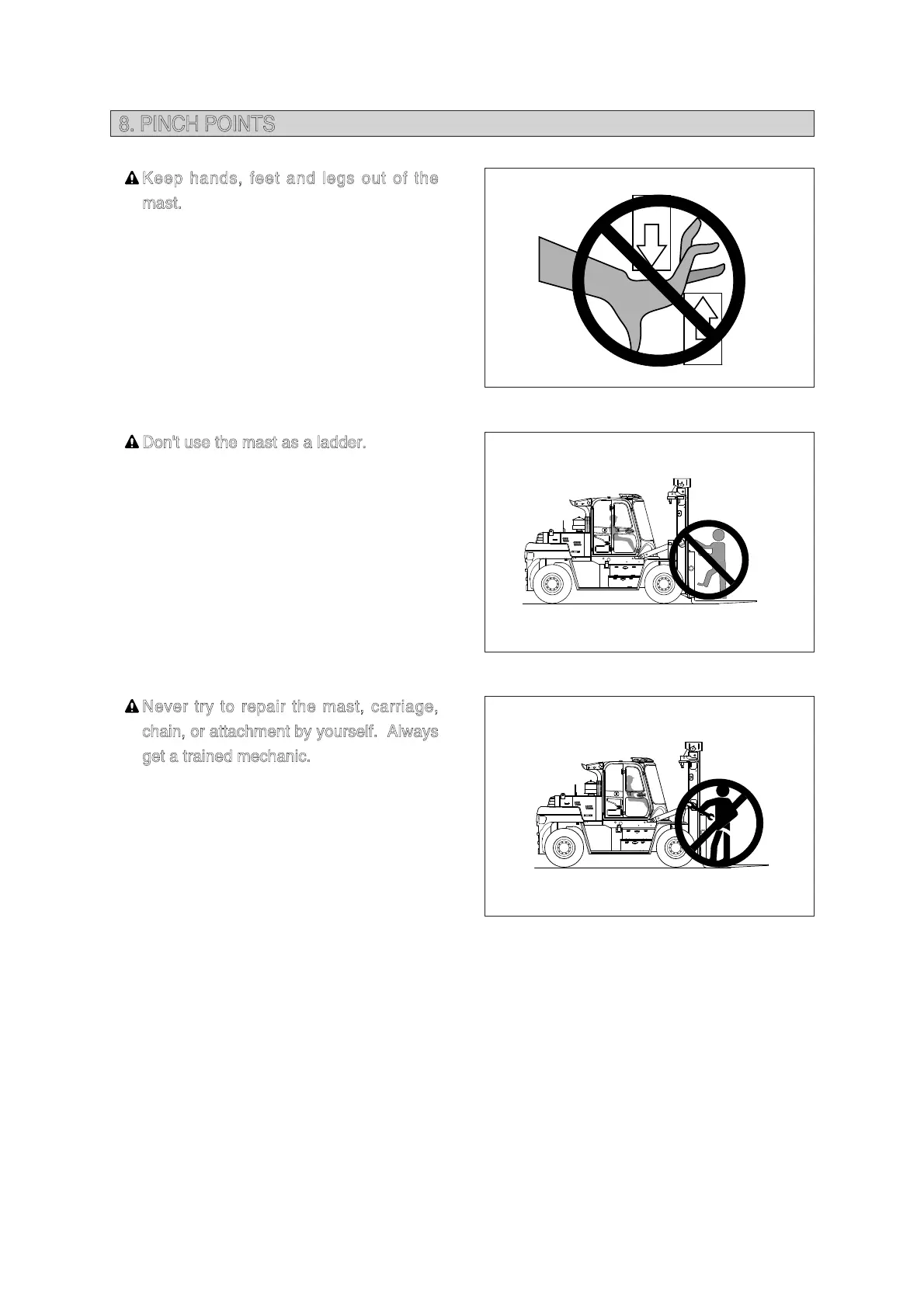 8. PINCH POINTS

Keep hands, feet and legs out of the mast.

Don't use the mast as a ladder.

Never try to repair the mast, carriage, chain, or attachment by yourself. Always get a trained mechanic.