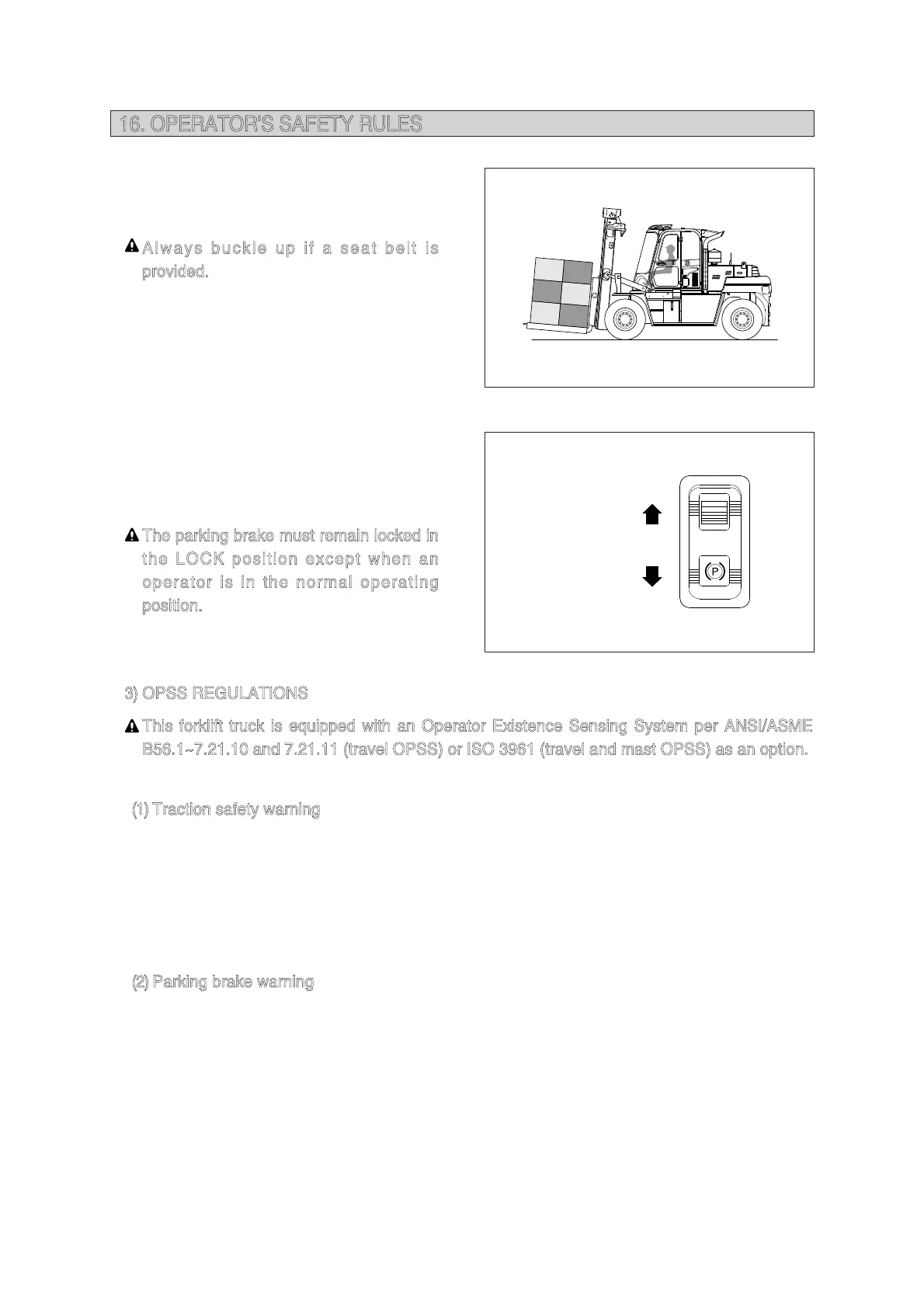 16. OPERATOR'S SAFETY RULES

Always buckle up if a seat belt is provided.

The parking brake must remain locked in the LOCK position except when an operator is in the normal operating position.

P

3) OPSS REGULATIONS

This forklift truck is equipped with an Operator Existence Sensing System per ANSI/ASME B56.1~7.21.10 and 7.21.11 (travel OPSS) or ISO 3961 (travel and mast OPSS) as an option.

(1) Traction safety warning

(2) Parking brake warning