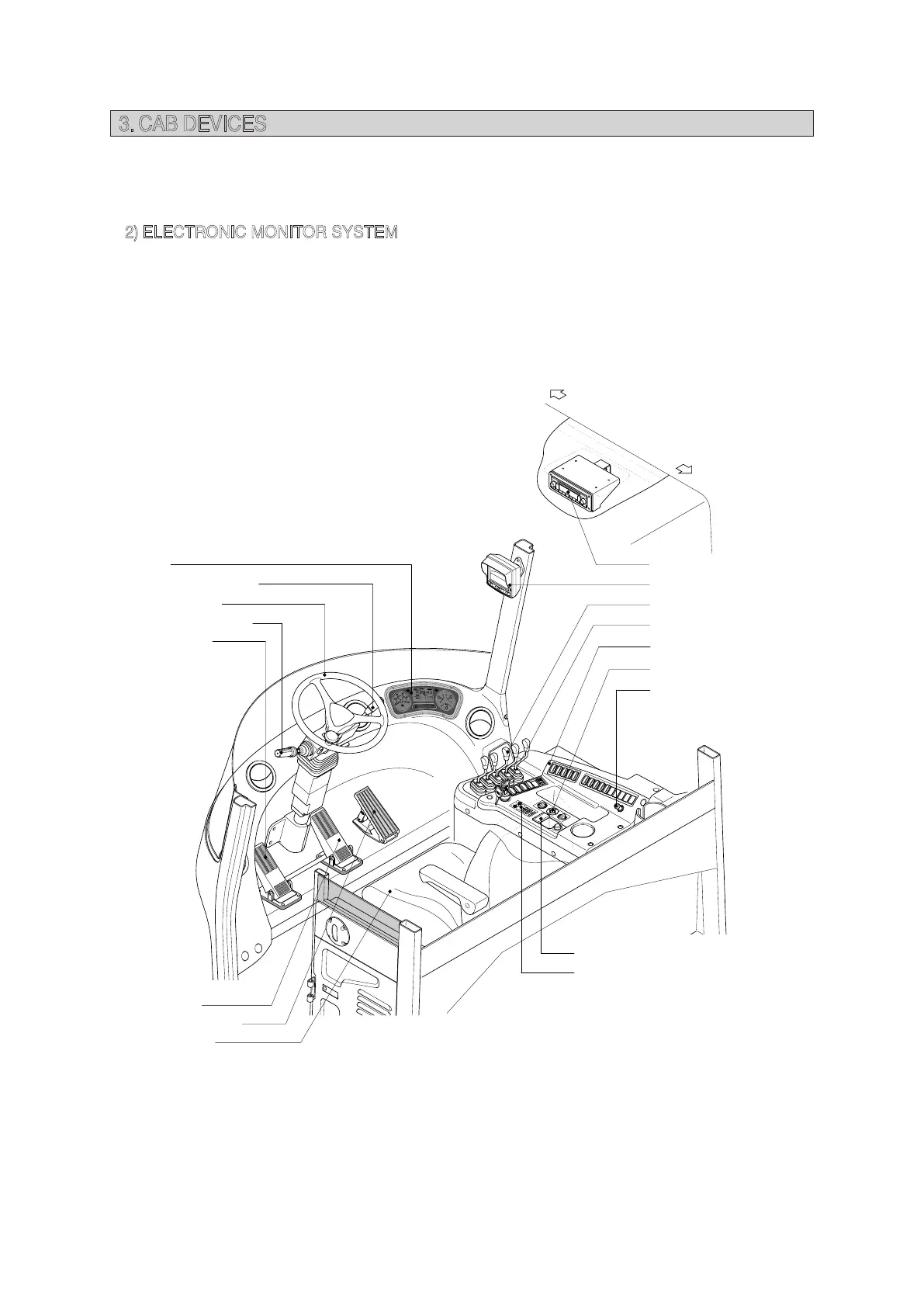 3. CAB DEVICES

2) ELECTRONIC MONITOR SYSTEM