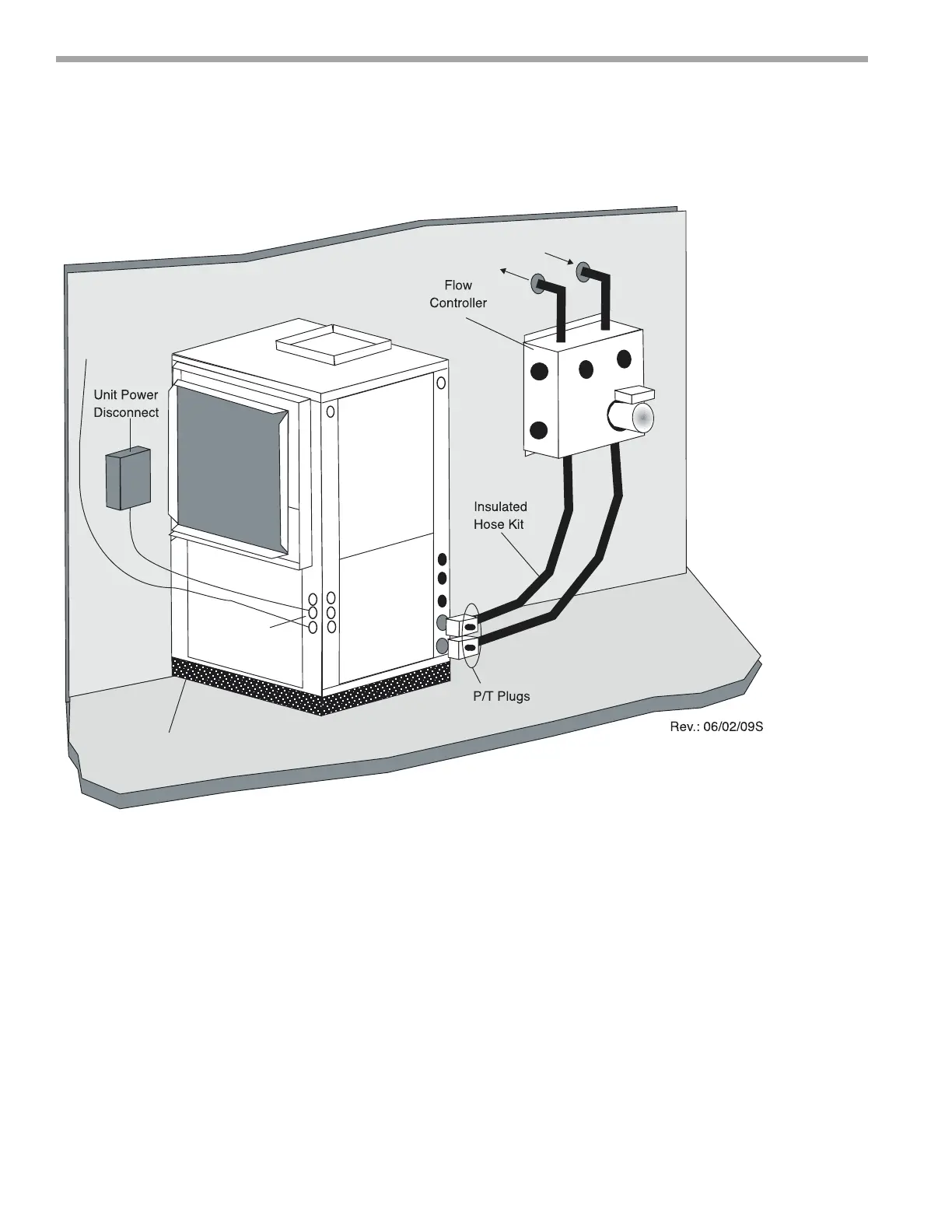 Flow Controller

Unit Power Disconnect

Insulated Hose Kit

P/T Plugs

Rev.: 06/02/09S