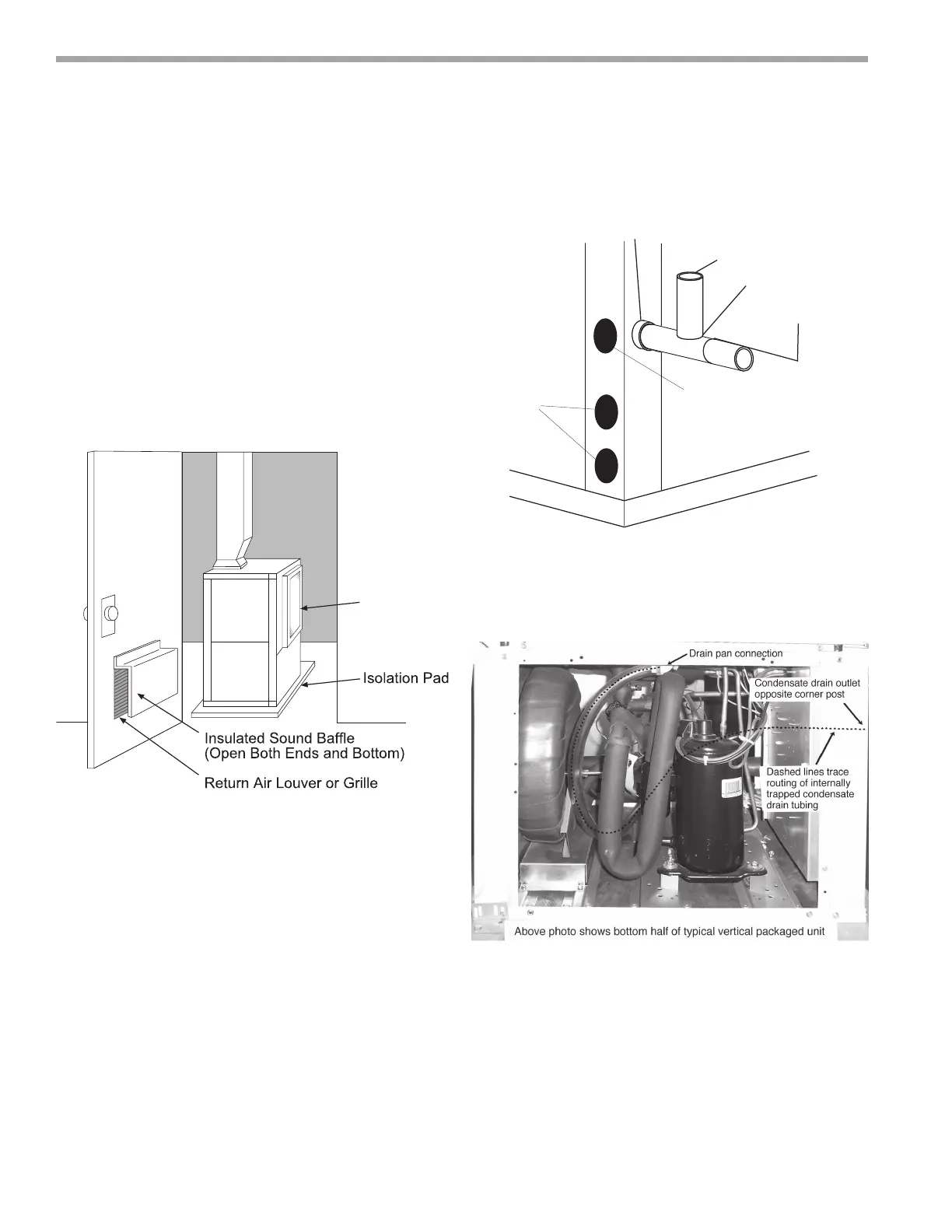 Isolation Pad

Insulated Sound Baffle
(Open Both Ends and Bottom)

Return Air Louver or Grille

Drain pan connection

Condensate drain outlet
opposite corner post

Dashed lines trace
routing of internally
trapped condensate
drain tubing

Above photo shows bottom half of typical vertical packaged unit