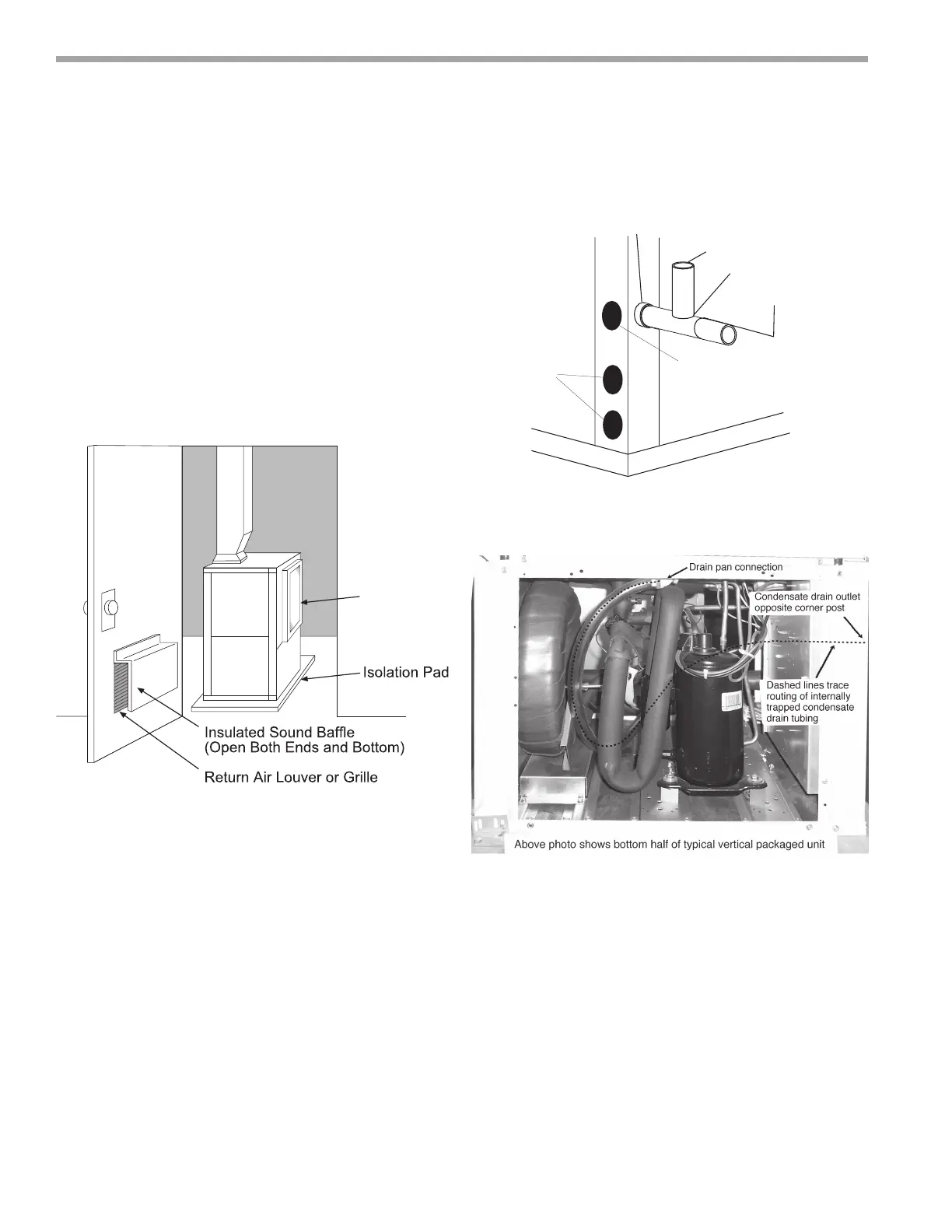 Isolation Pad

Insulated Sound Baffle
(Open Both Ends and Bottom)

Return Air Louver or Grille

Drain pan connection

Condensate drain outlet opposite corner post

Dashed lines trace routing of internally trapped condensate drain tubing

Above photo shows bottom half of typical vertical packaged unit