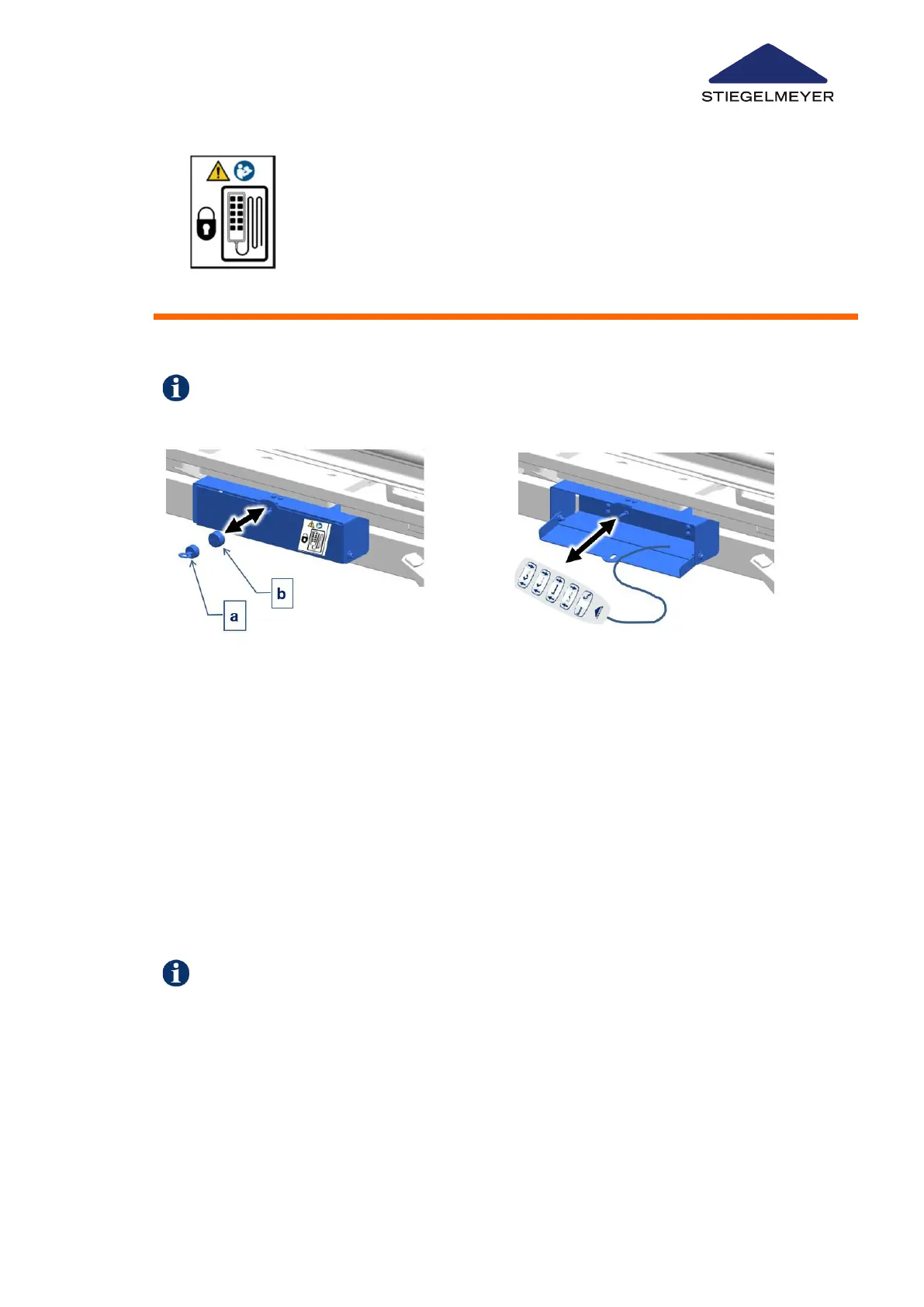 STIEGELMEYER

b

a