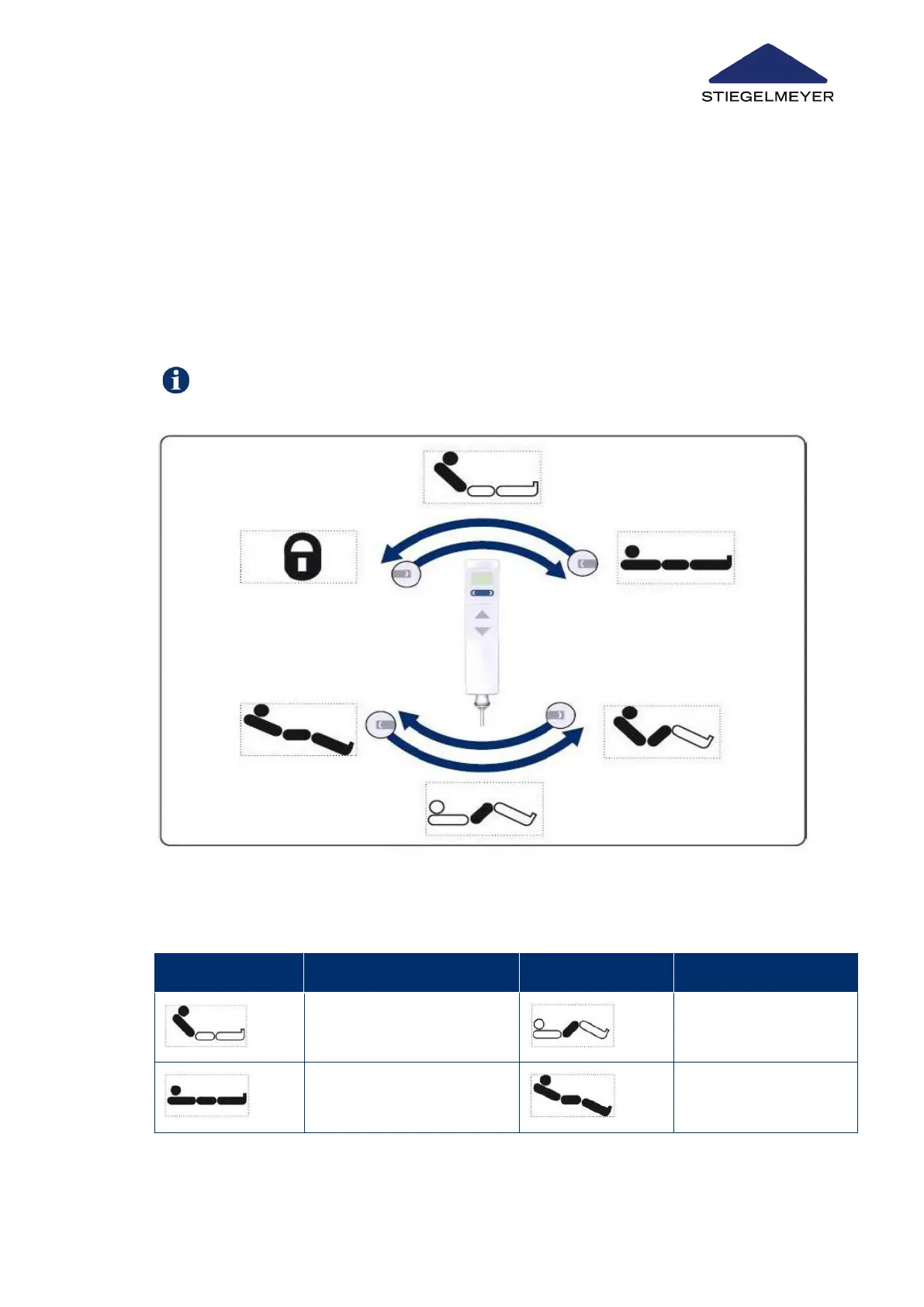 STIEGELMEYER