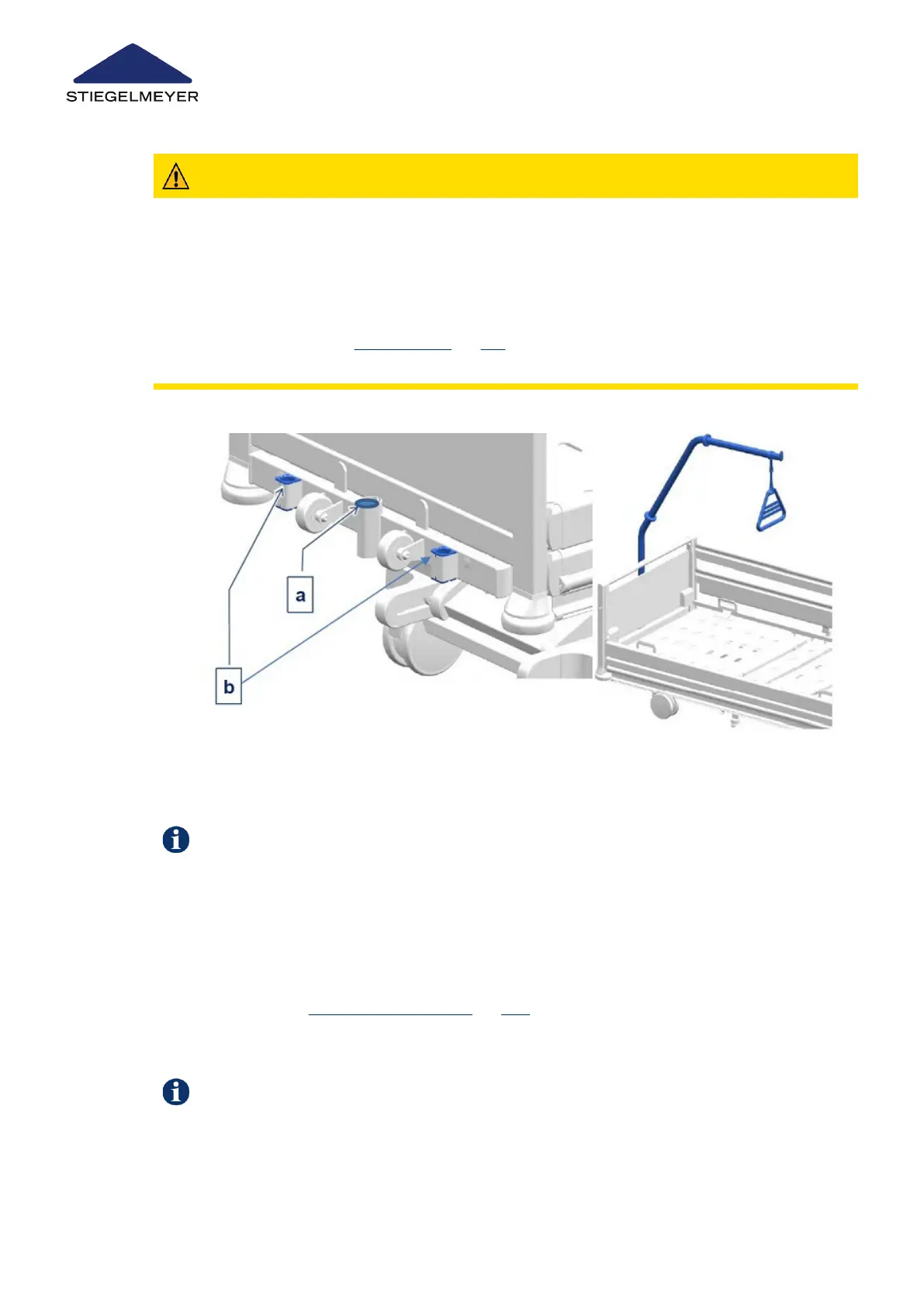 STIEGELMEYER

a

b