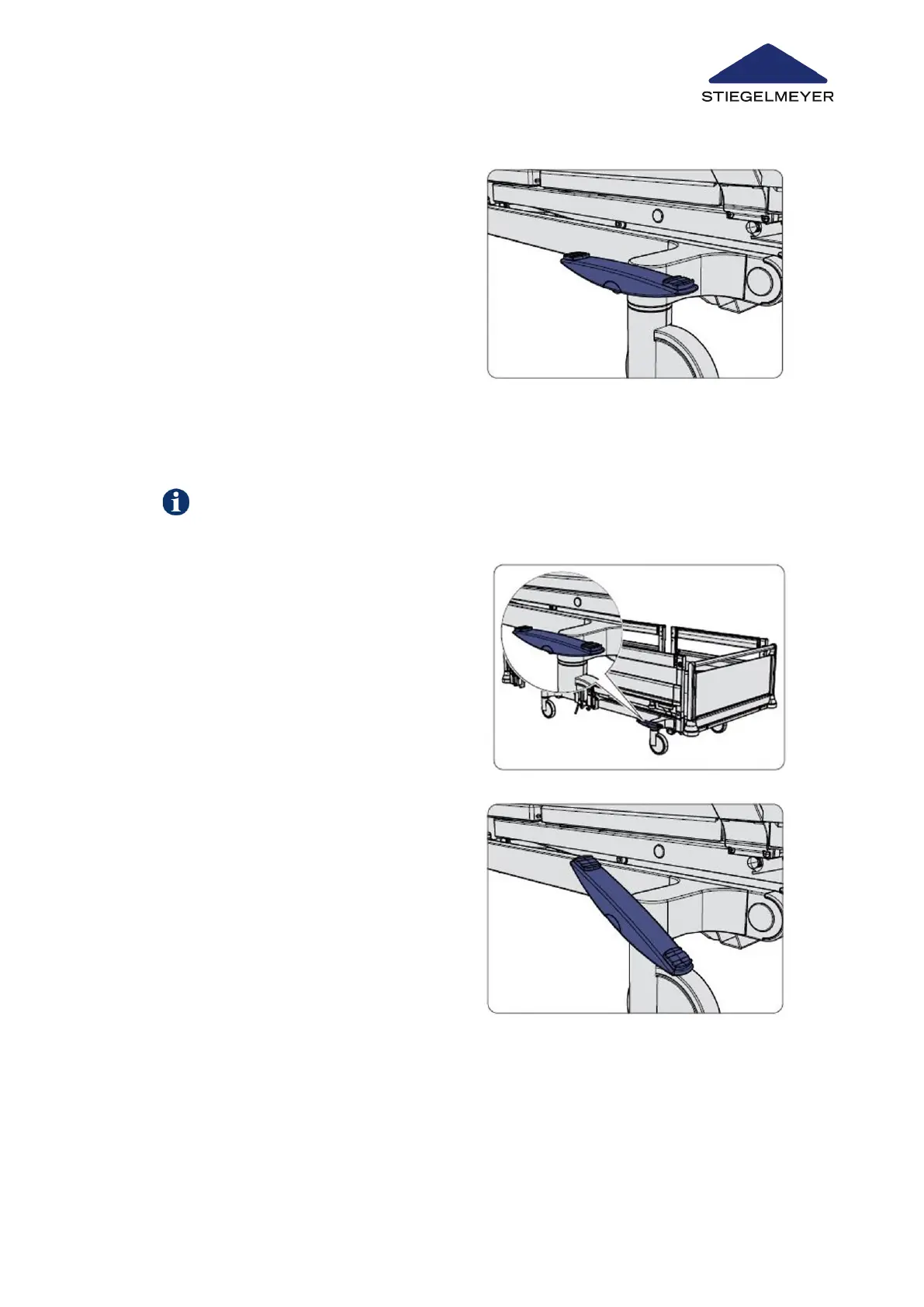 STIEGELMEYER