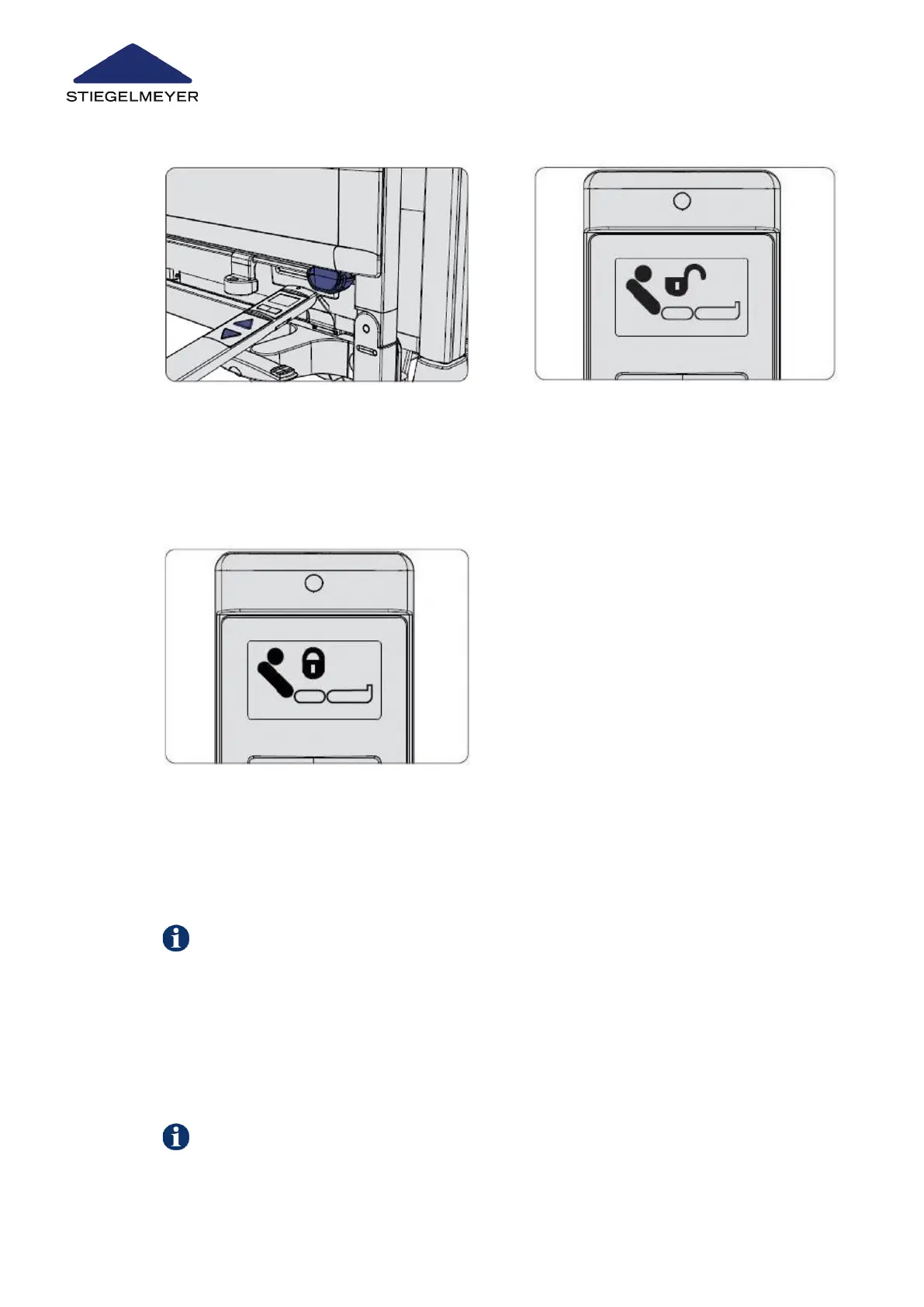 STIEGELMEYER