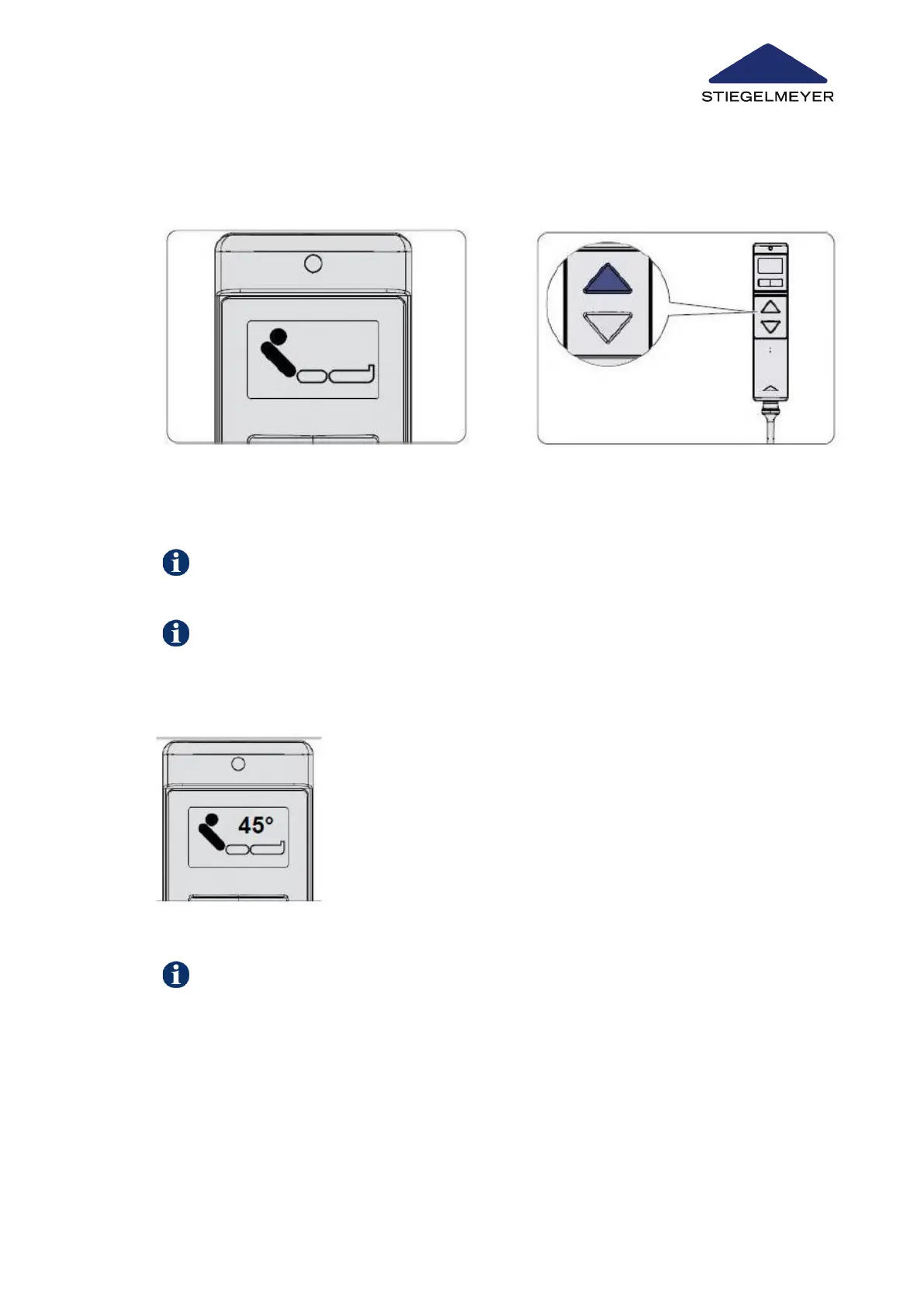 STIEGELMEYER

45°