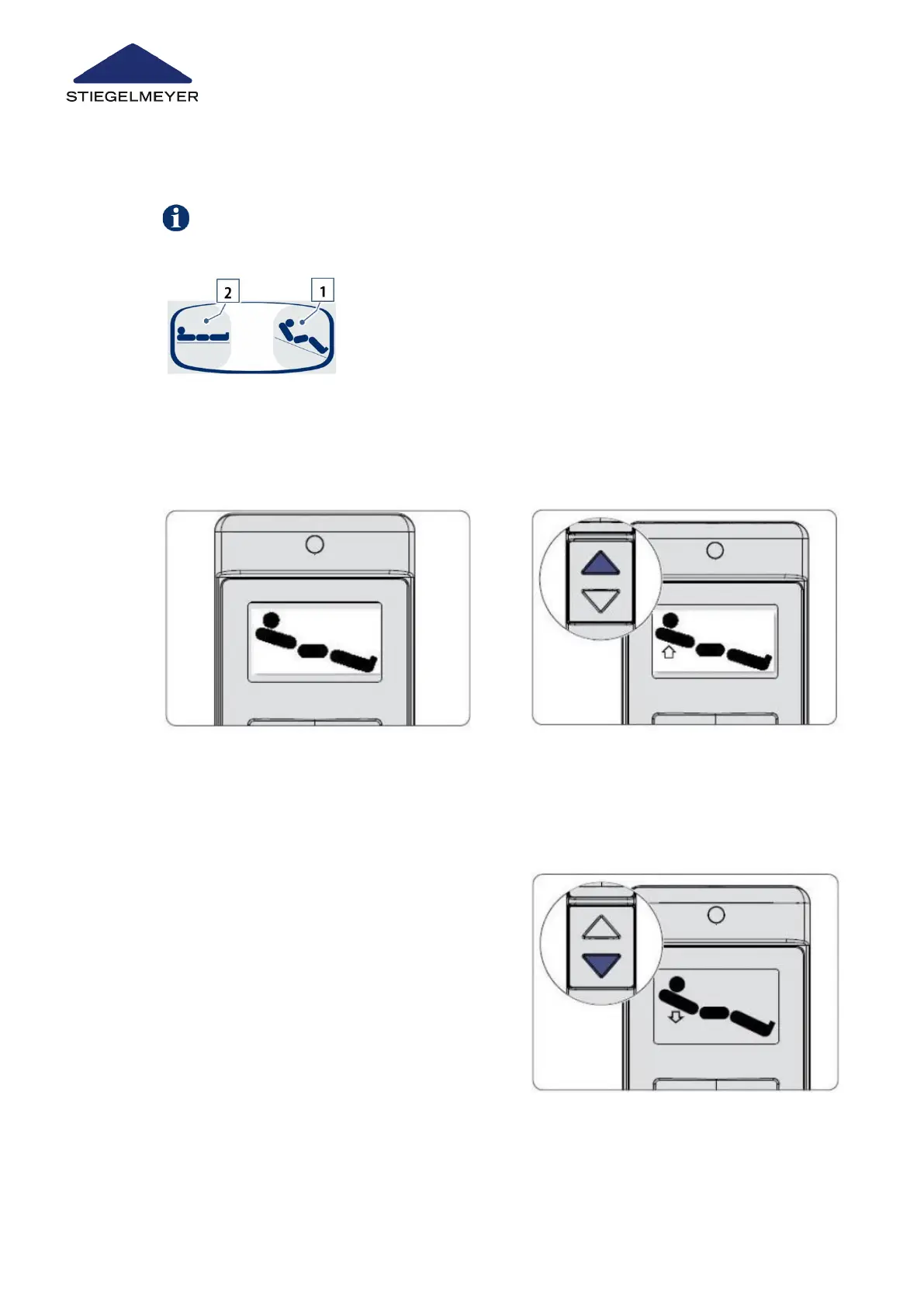 STIEGELMEYER

2

1