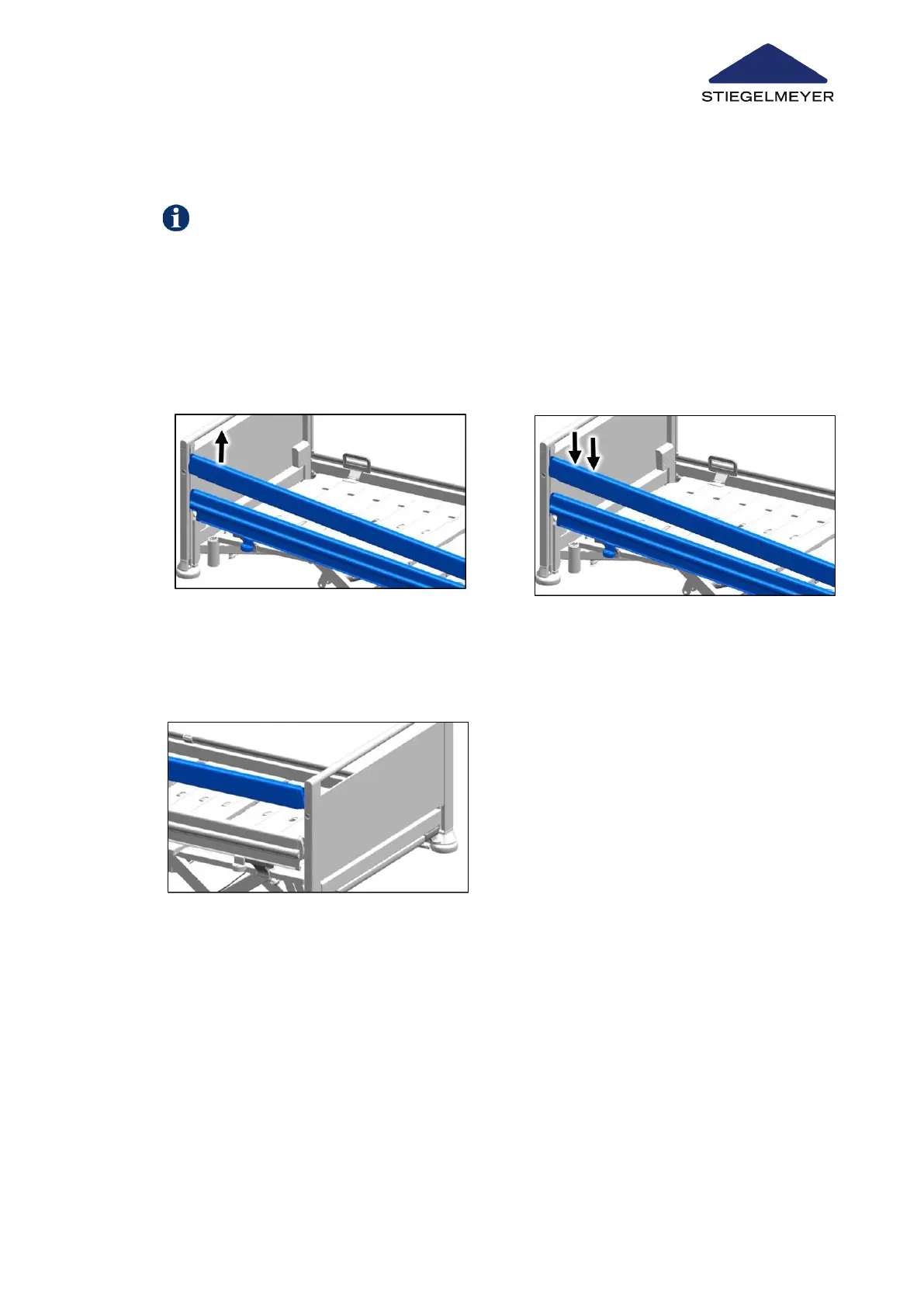 STIEGELMEYER