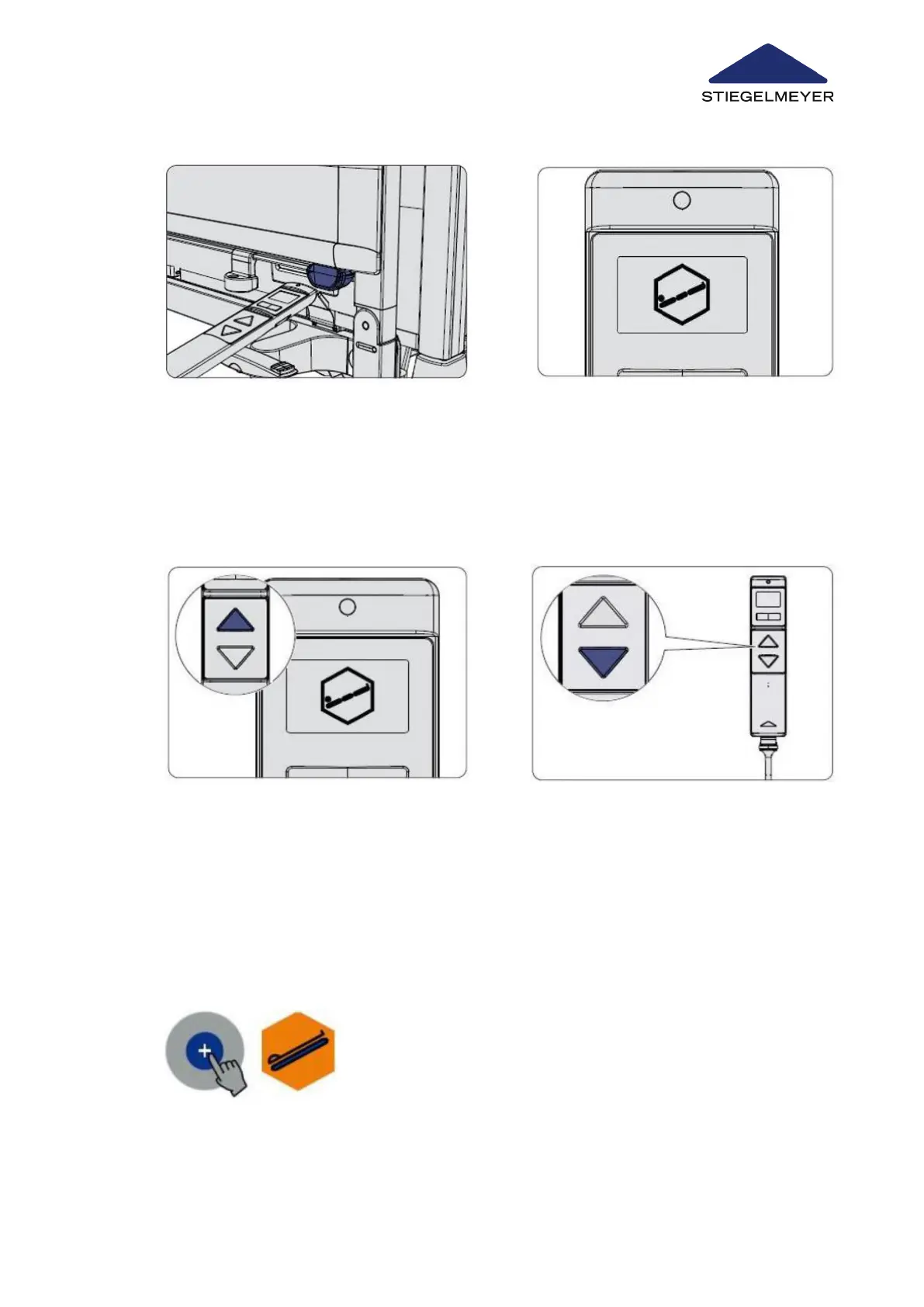 STIEGELMEYER