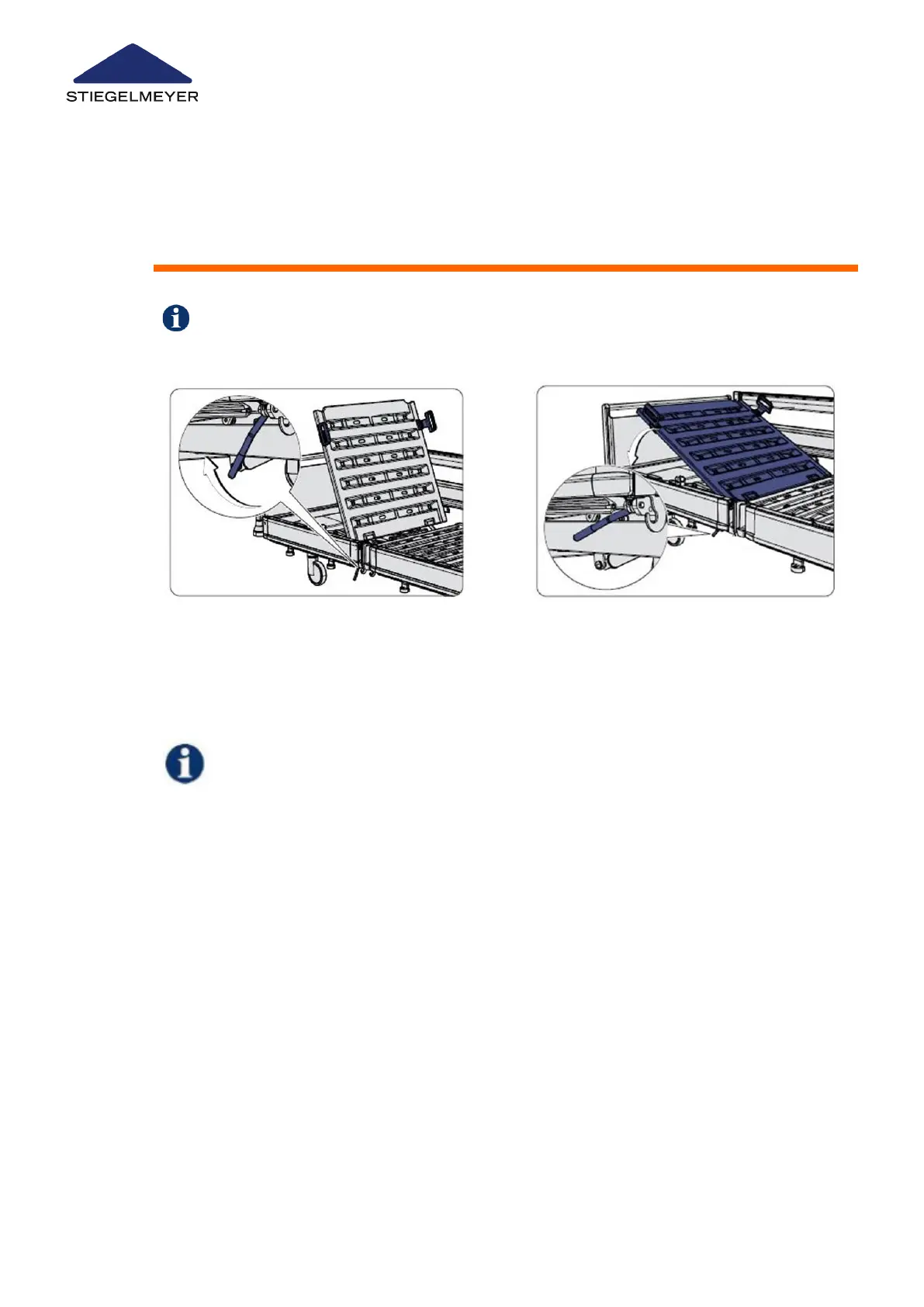 STIEGELMEYER