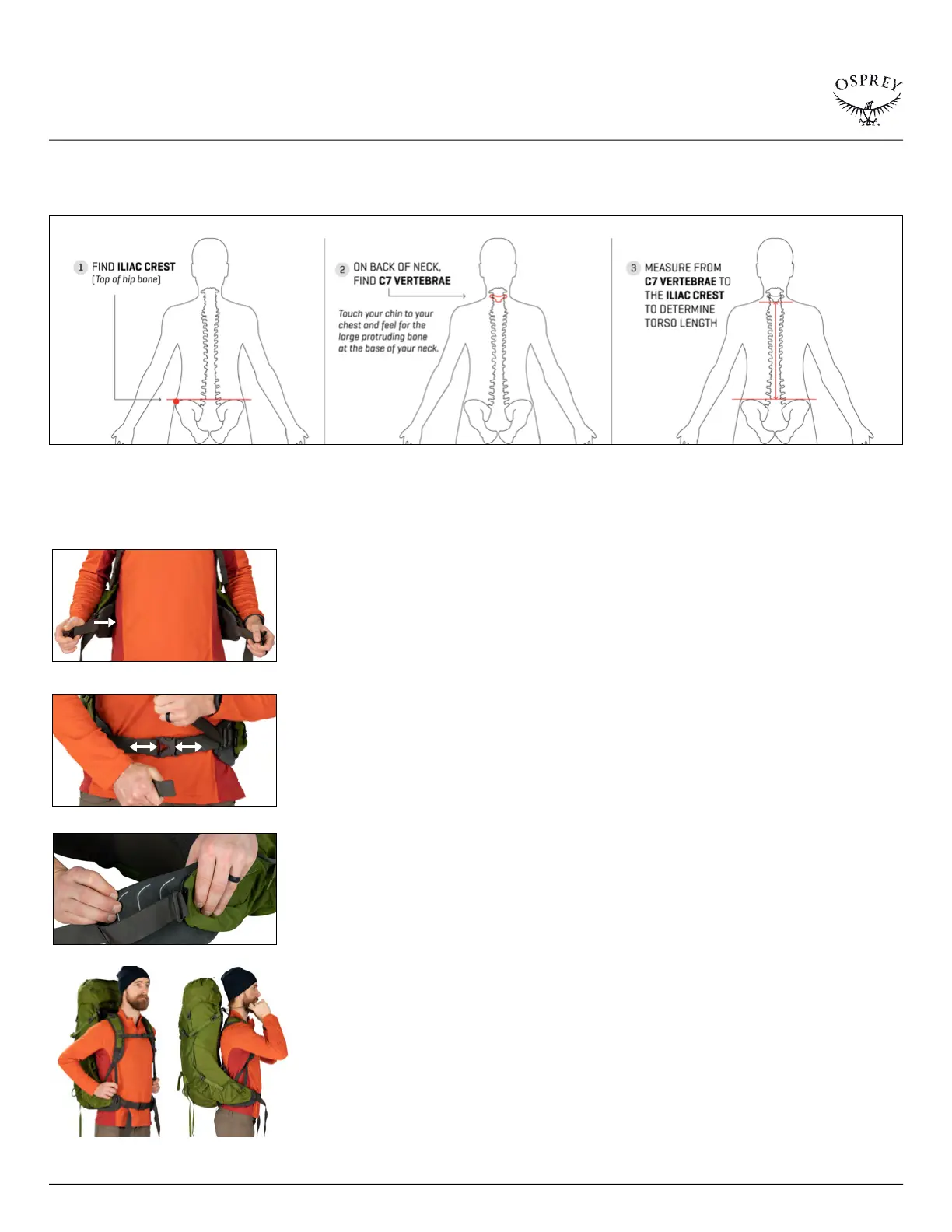 OSPREY

1 FIND ILIAC CREST
(Top of hip bone)

2 ON BACK OF NECK, FIND C7 VERTEBRAE

Touch your chin to your chest and feel for the large protruding bone at the base of your neck.

3 MEASURE FROM C7 VERTEBRAE TO THE ILIAC CREST TO DETERMINE TORSO LENGTH