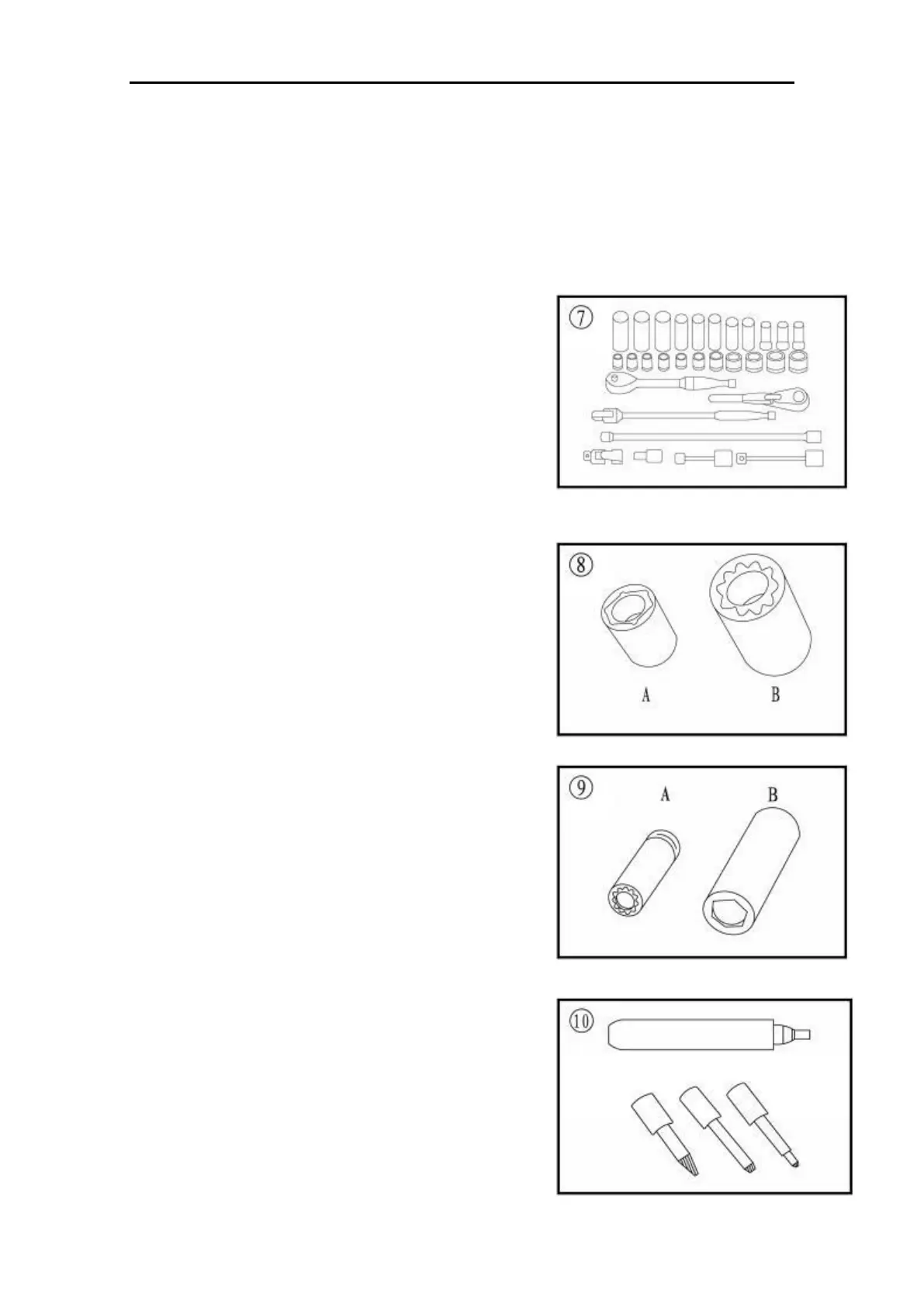 ⑦

⑧

A

B

⑨

A

B

⑩