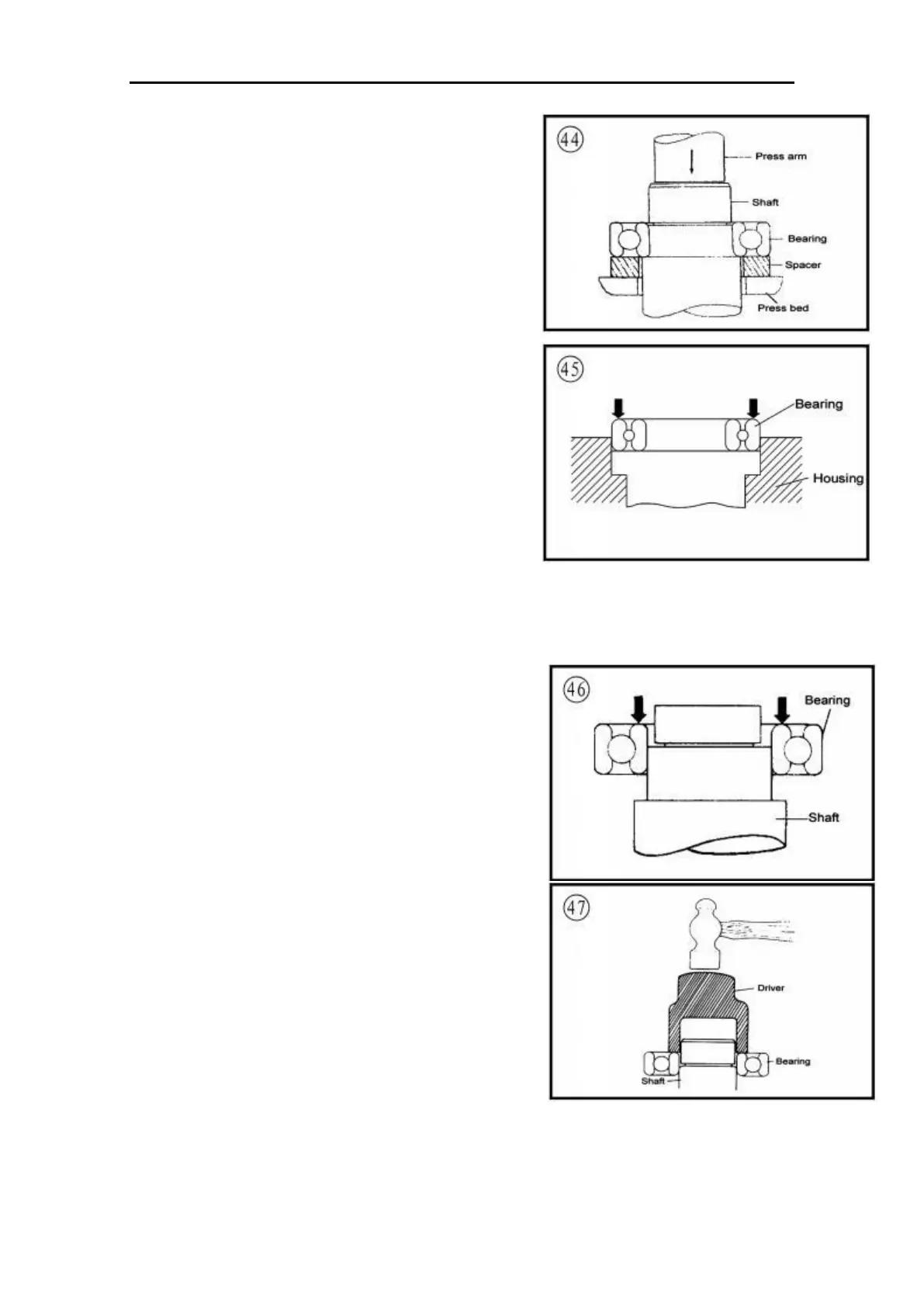 44

Press arm

Shaft

Bearing

Spacer

Press bed

45

Bearing

Housing

46

Bearing

Shaft

47

Driver

Bearing

Shaft