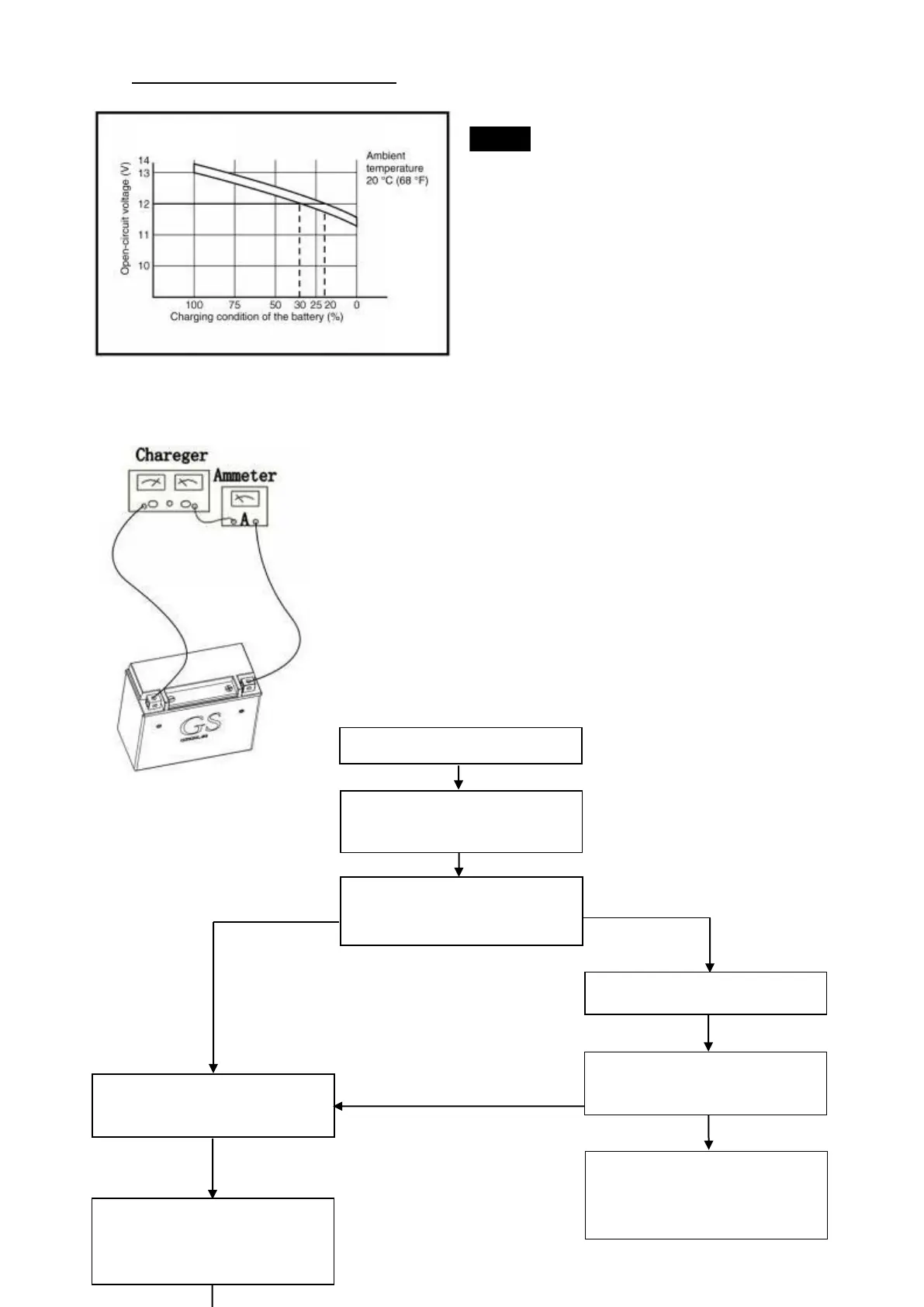 Open-circuit voltage (V)

14
13
12
11
10

Ambient temperature 20 °C (68 °F)

100 75 50 30 25 20 0

Charging condition of the battery (%)

Chareger

Ammeter

A

GS