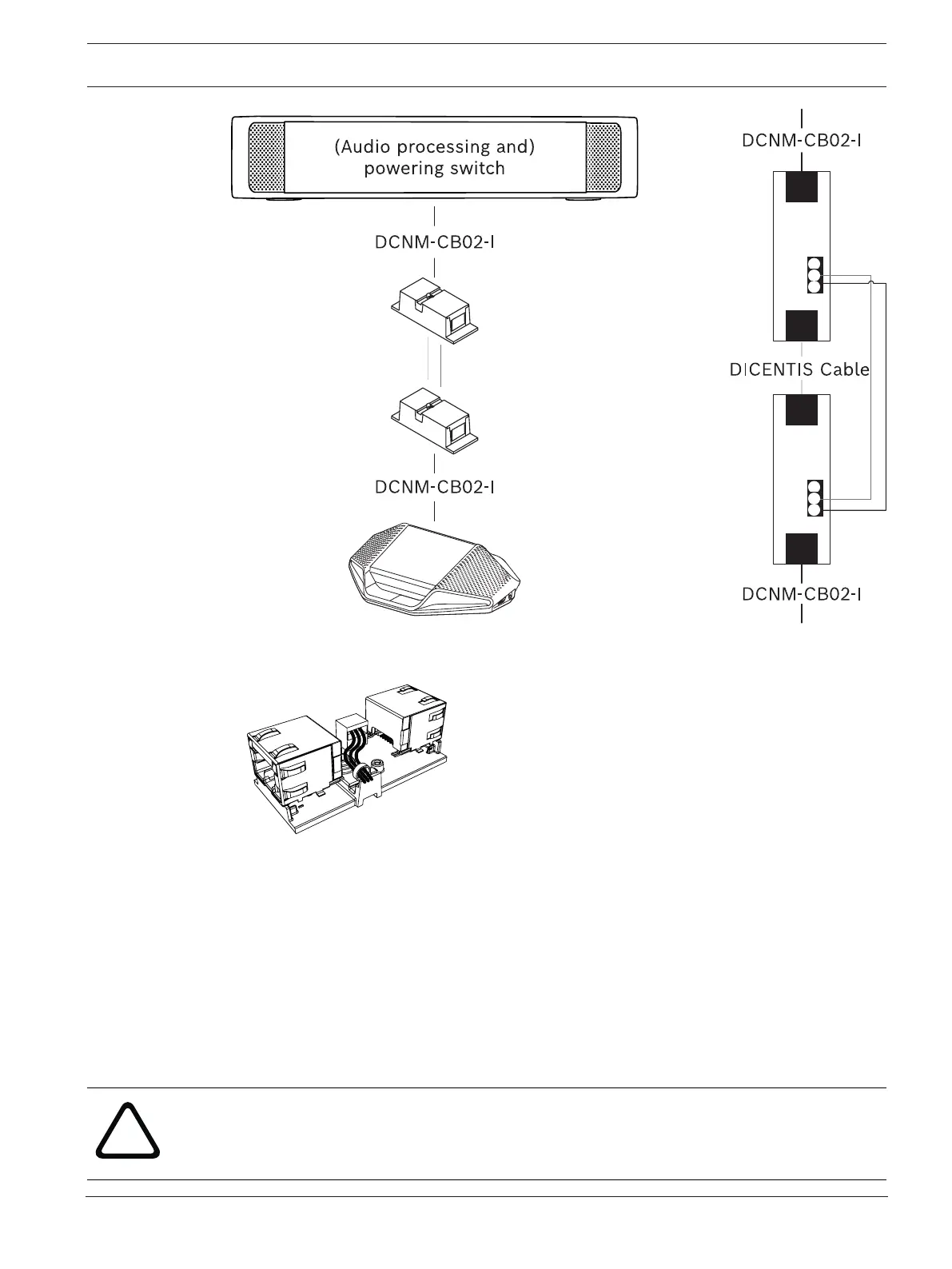 (Audio processing and) powering switch

DCNM-CB02-I

DCNM-CB02-I

DCNM-CB02-I

DICENTIS Cable

DCNM-CB02-I