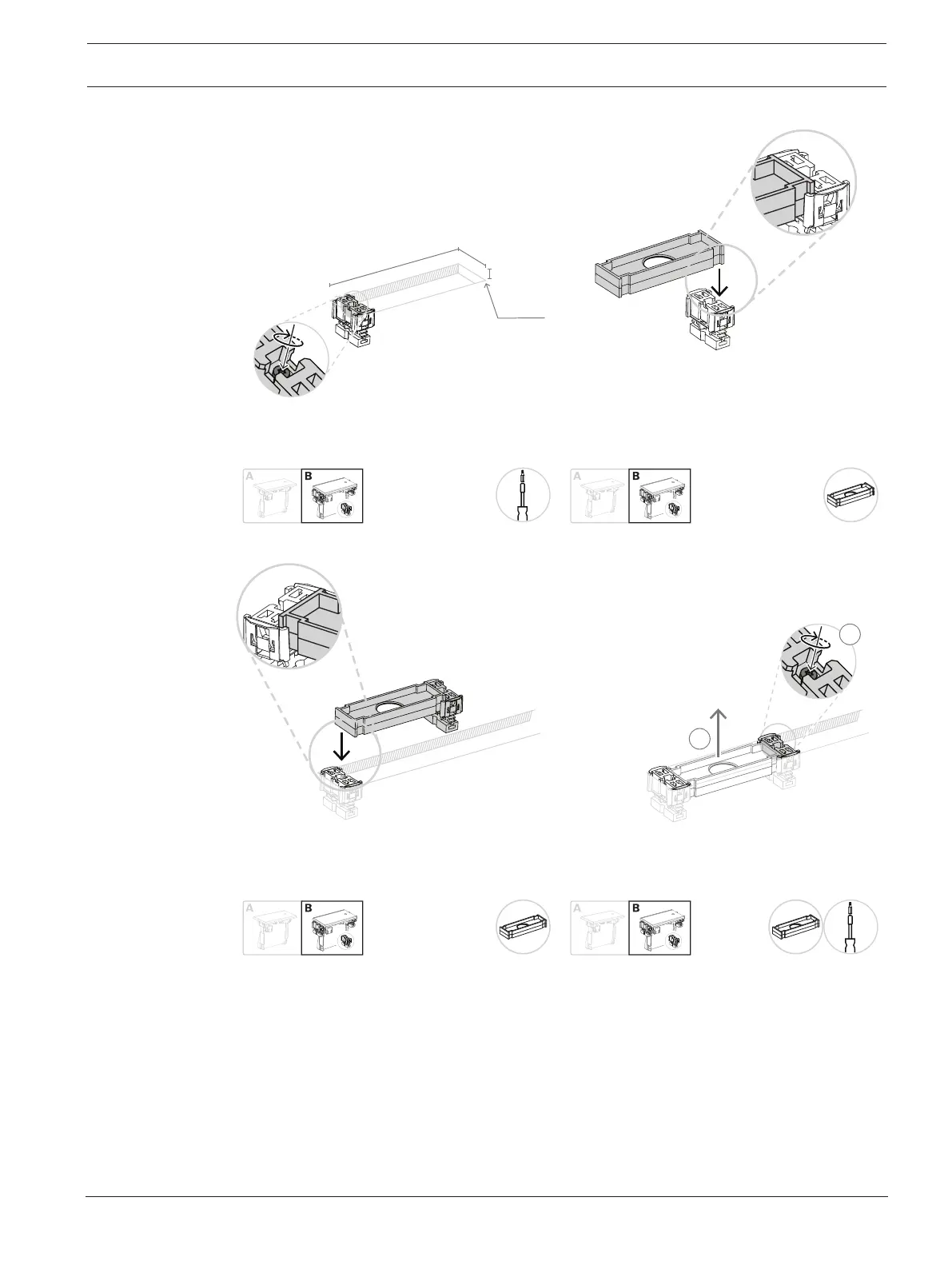 A B

A B

A B

A B