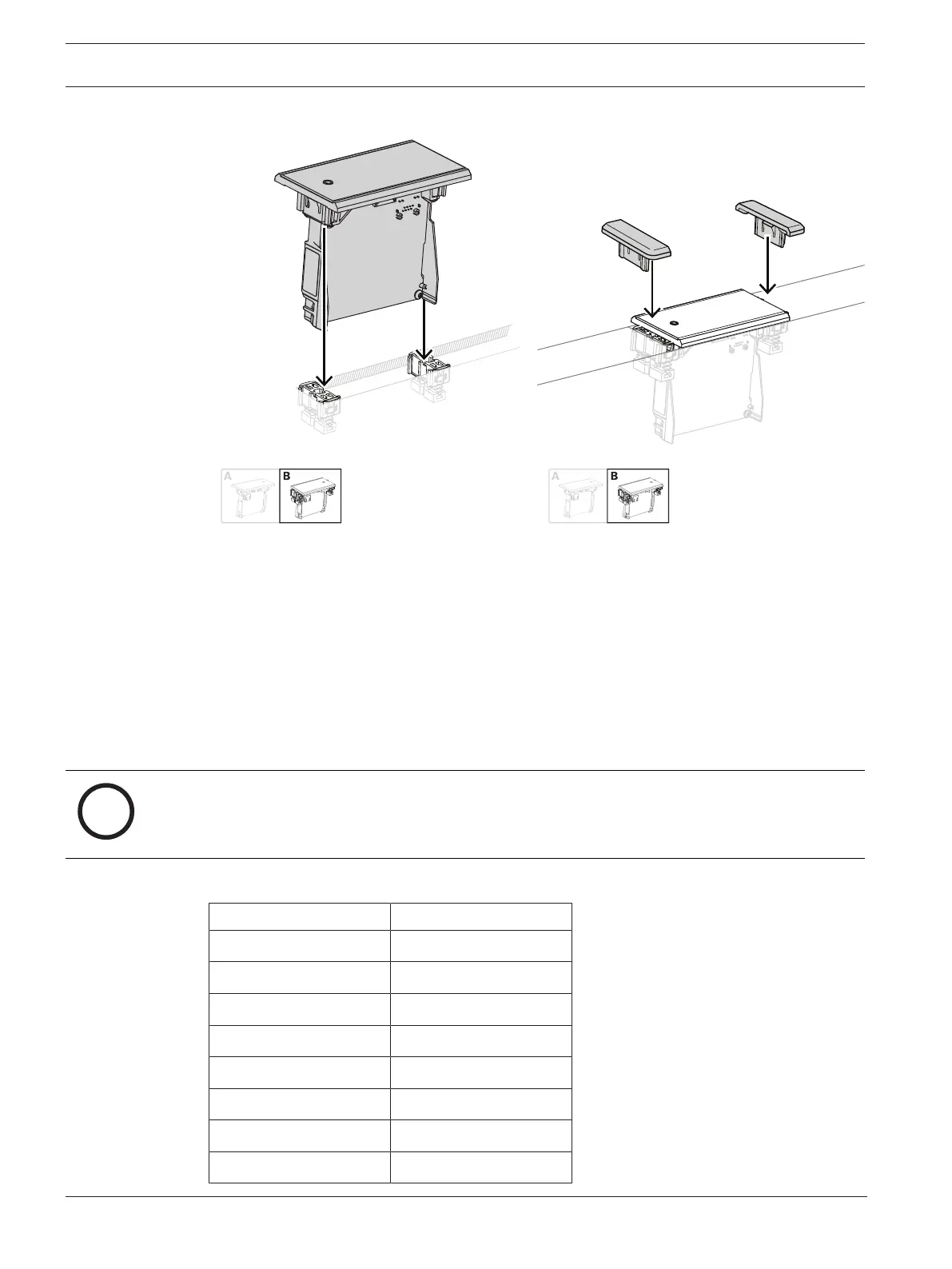 A B

A B