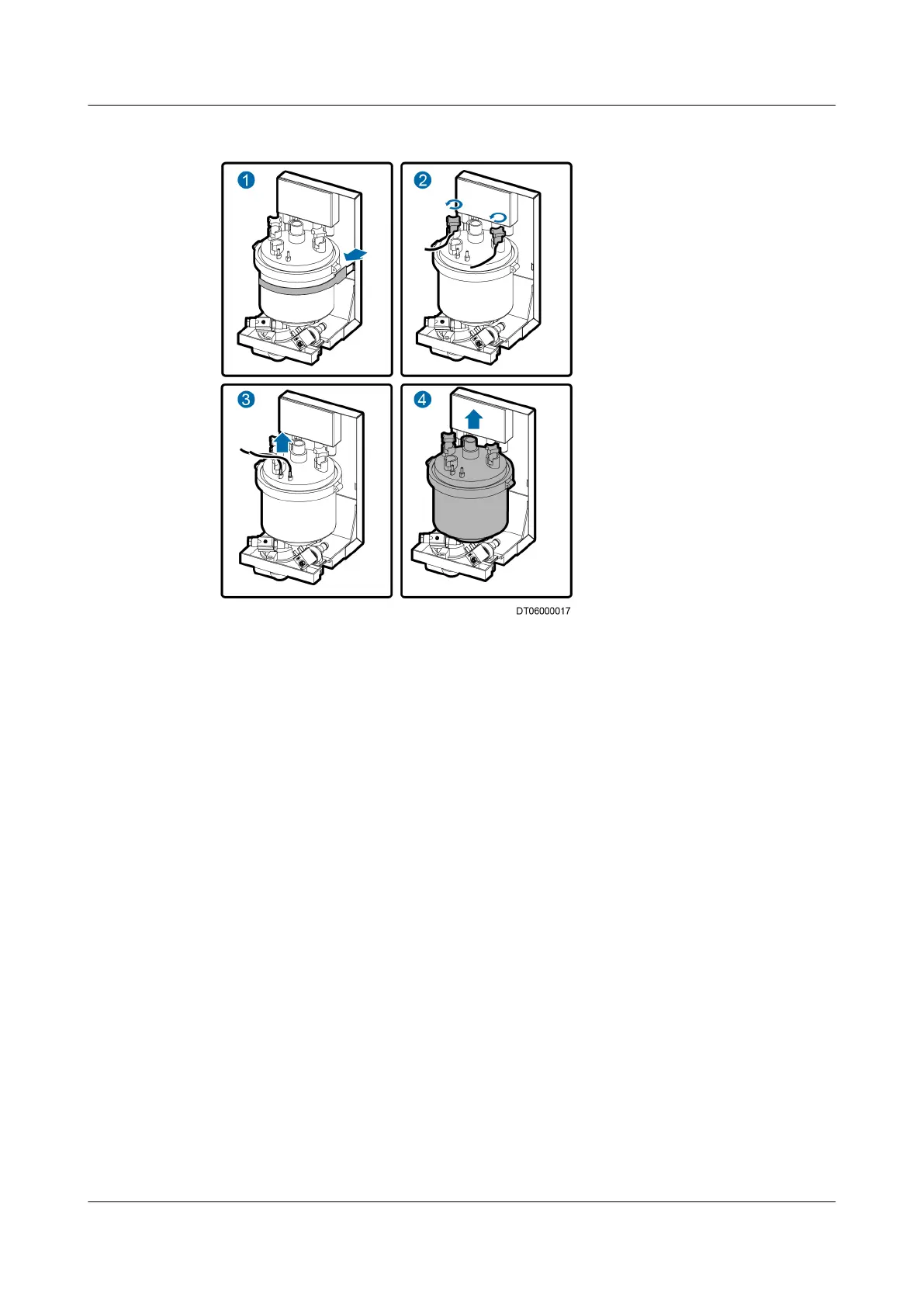 1

2

3

4

DT06000017