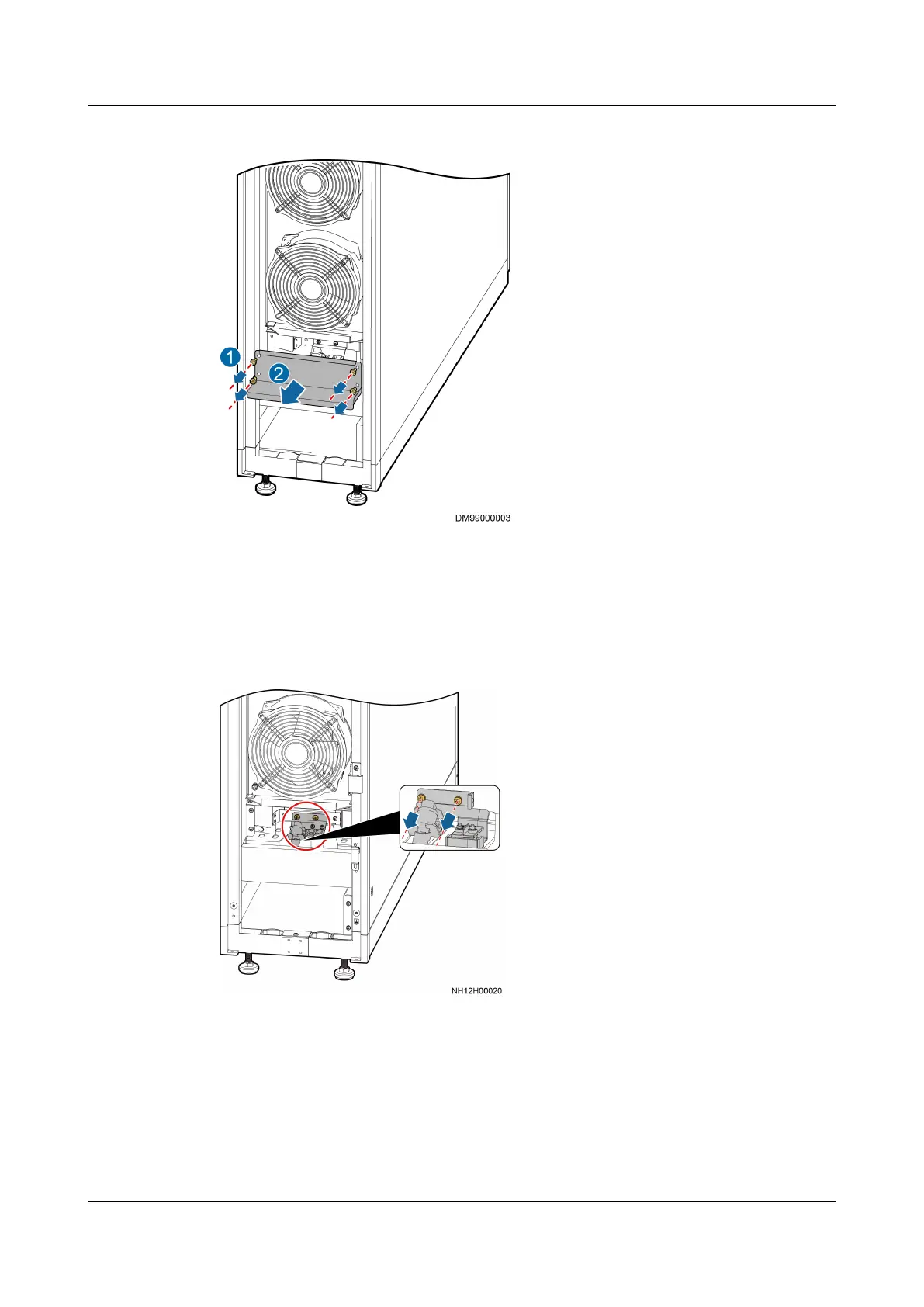 1

2

DM99000003

NH12H00020