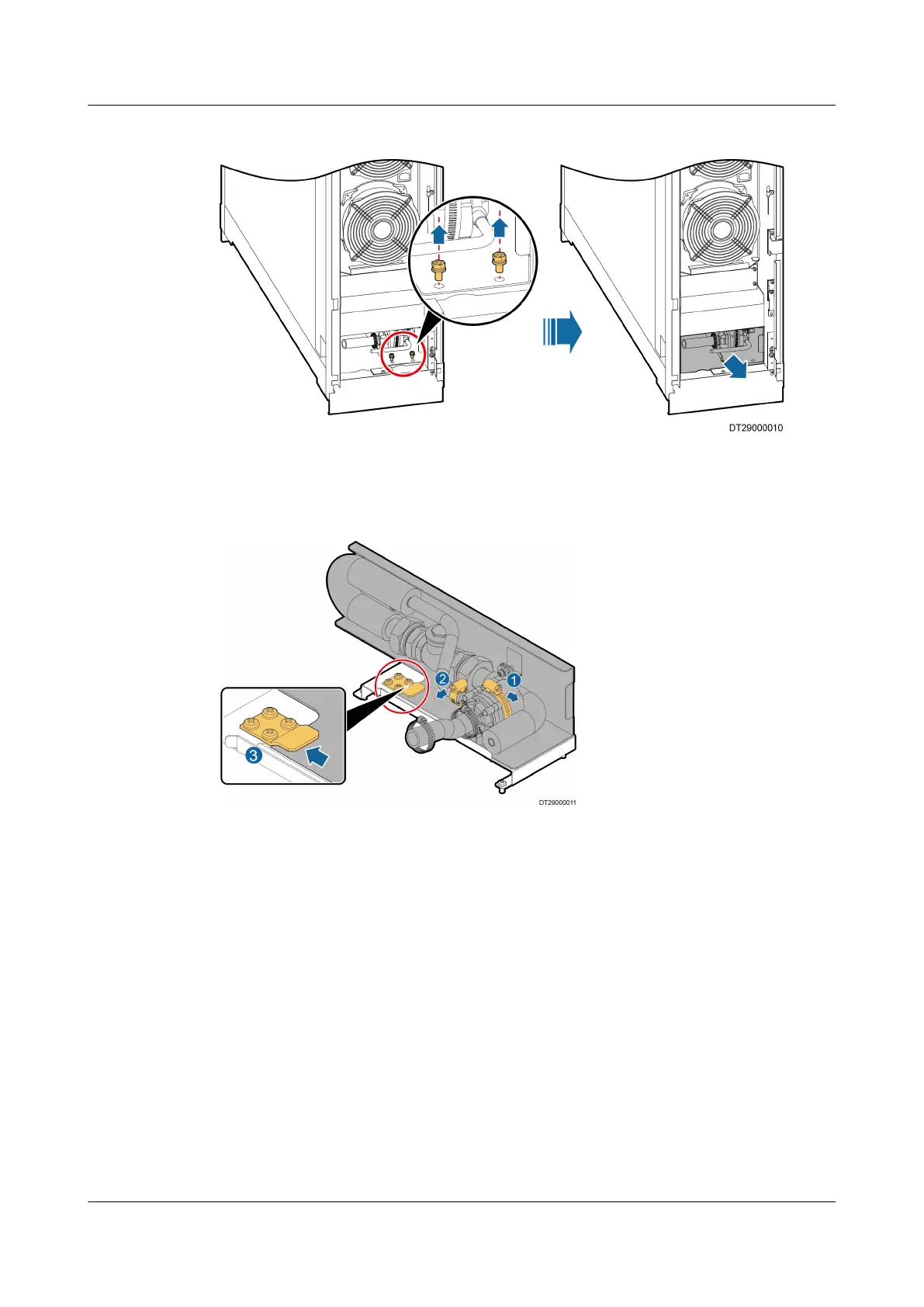 DT29000010

2

1

3

DT29000011