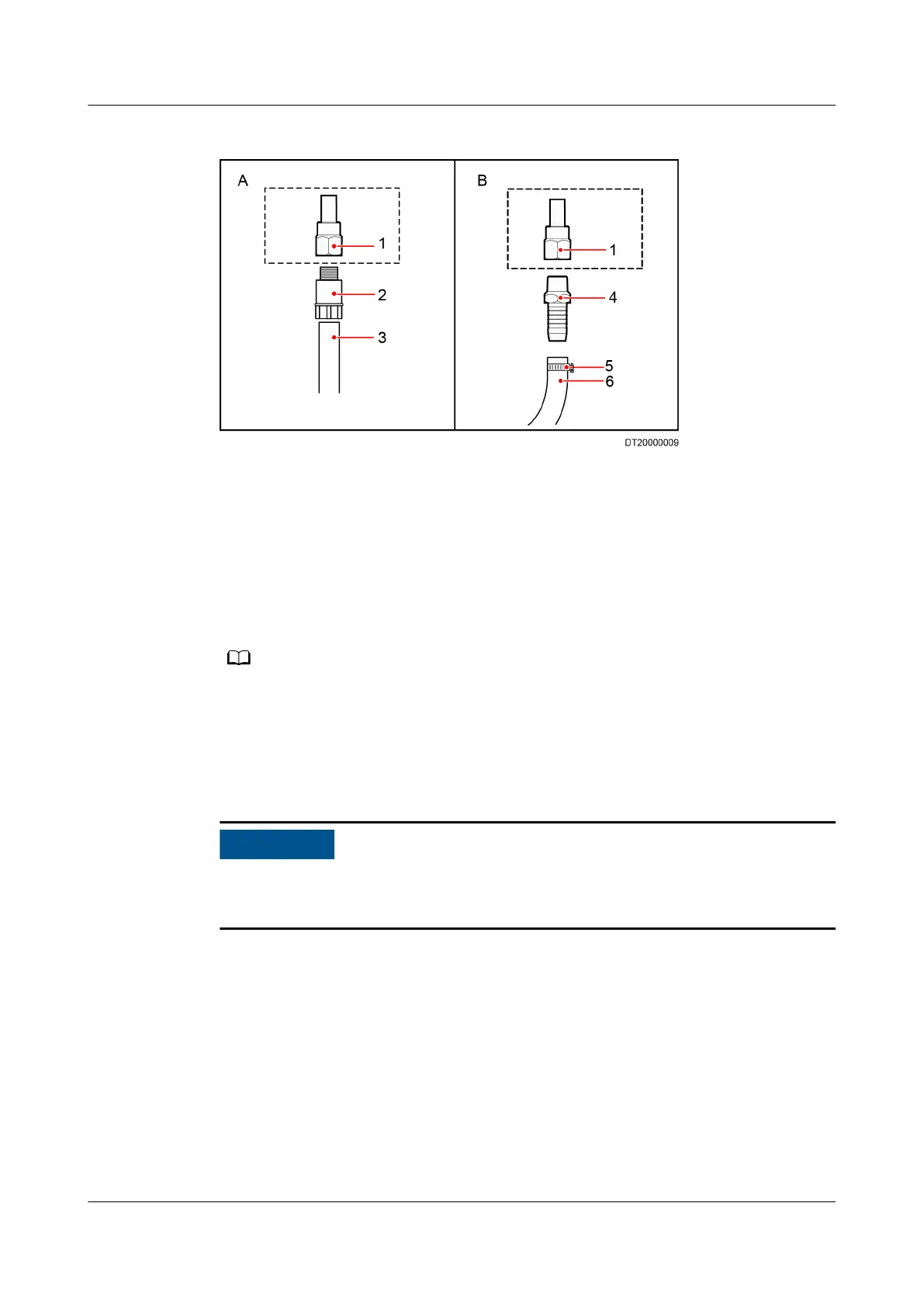 A

1

2

3

B

1

4

5

6

DT20000009