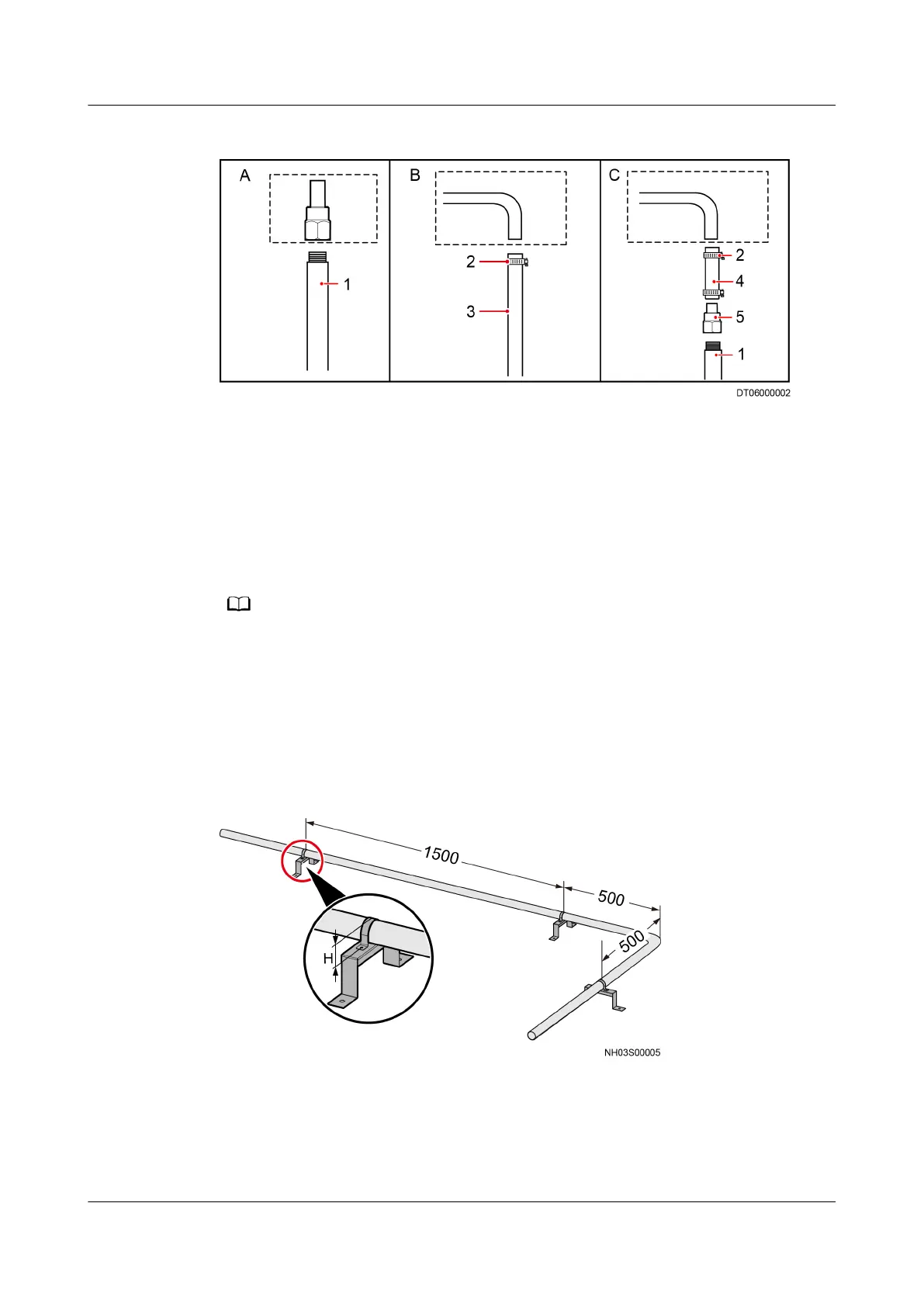 A

1

B

2

3

C

2

4

5

1

DT06000002

1500

500

500

H

NH03S00005