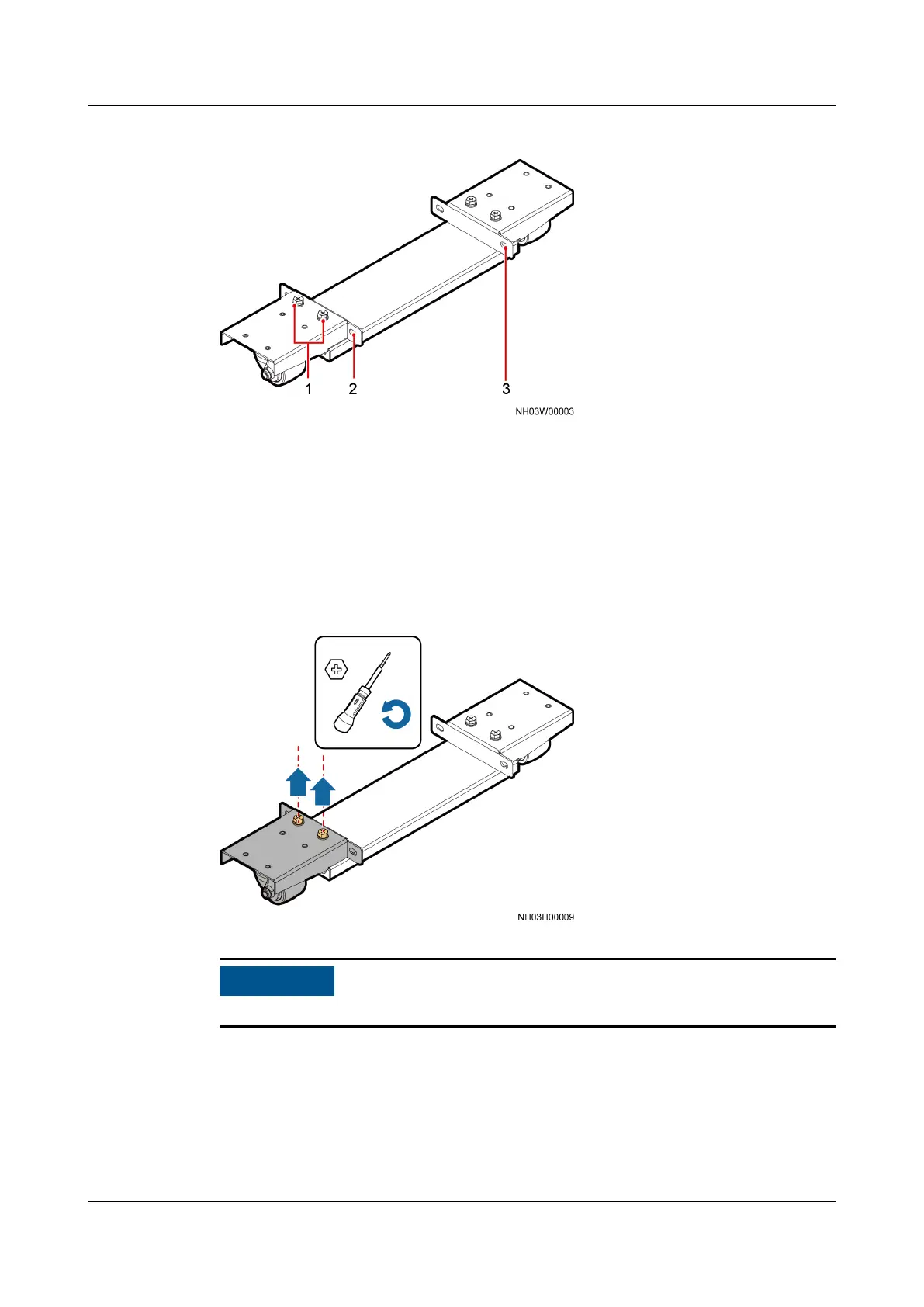 1 2 3

NH03W00003

NH03H00009