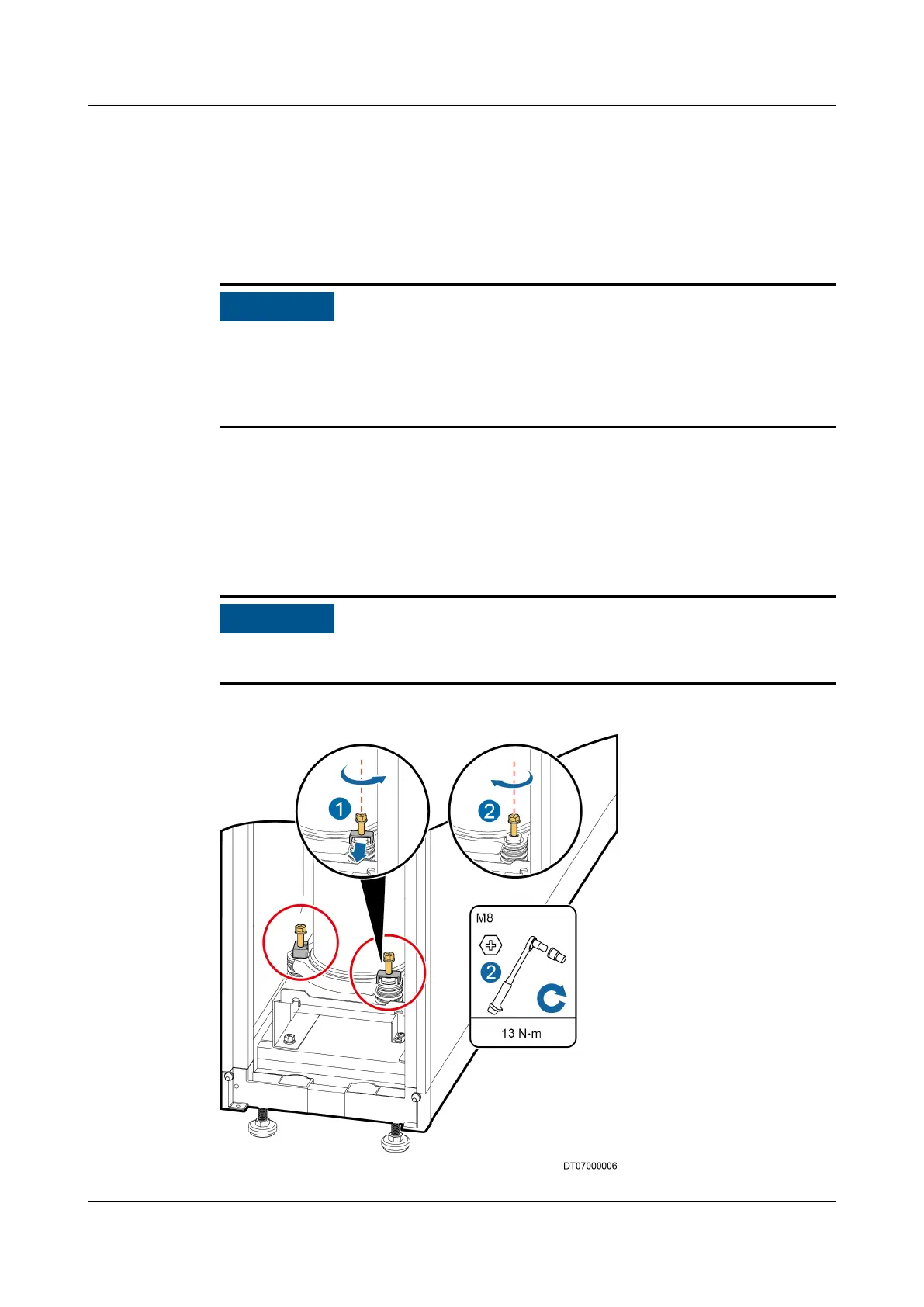 1

2

M8

2

13 N·m

DT07000006