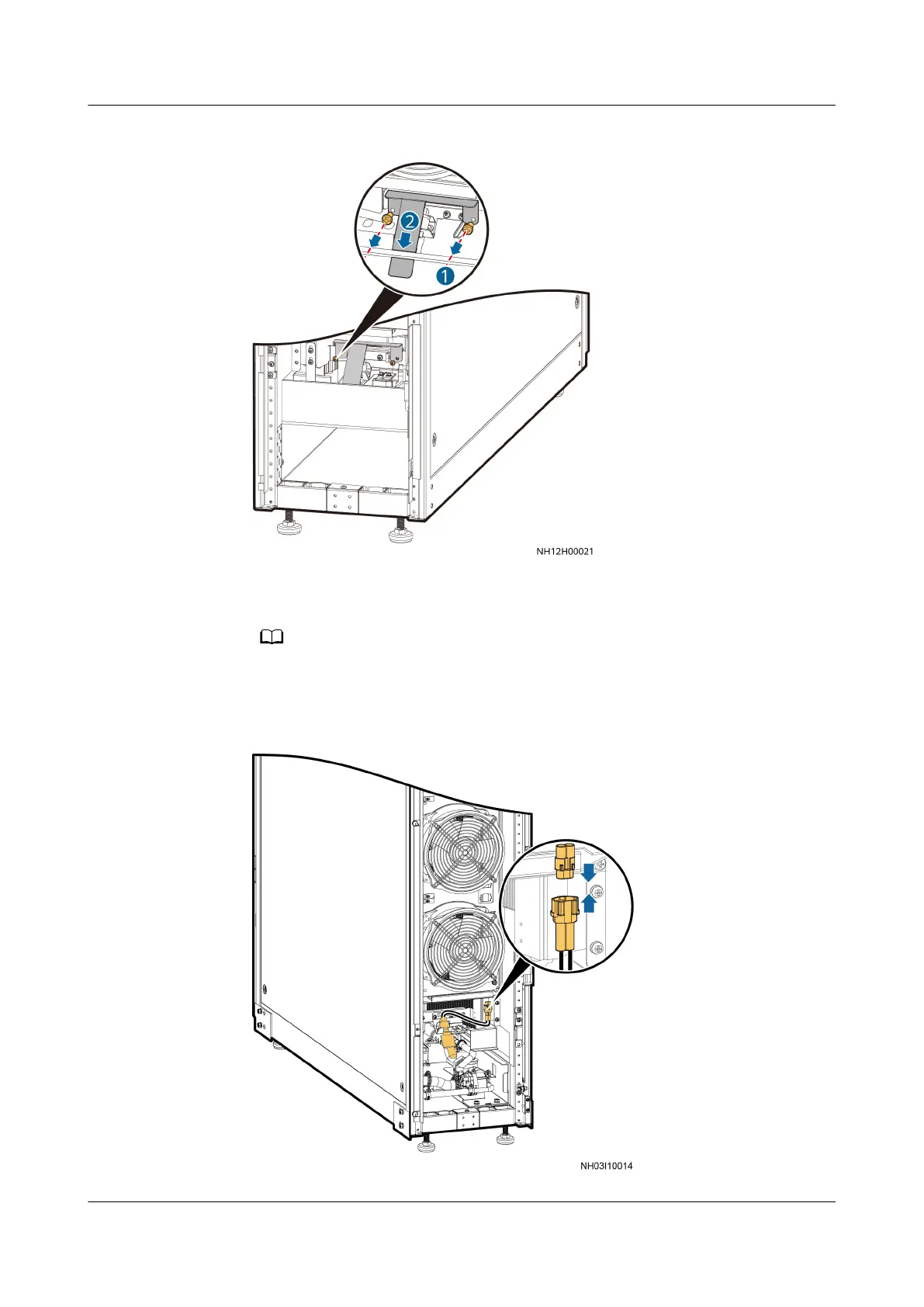 2

1

NH12H00021

NH03I10014