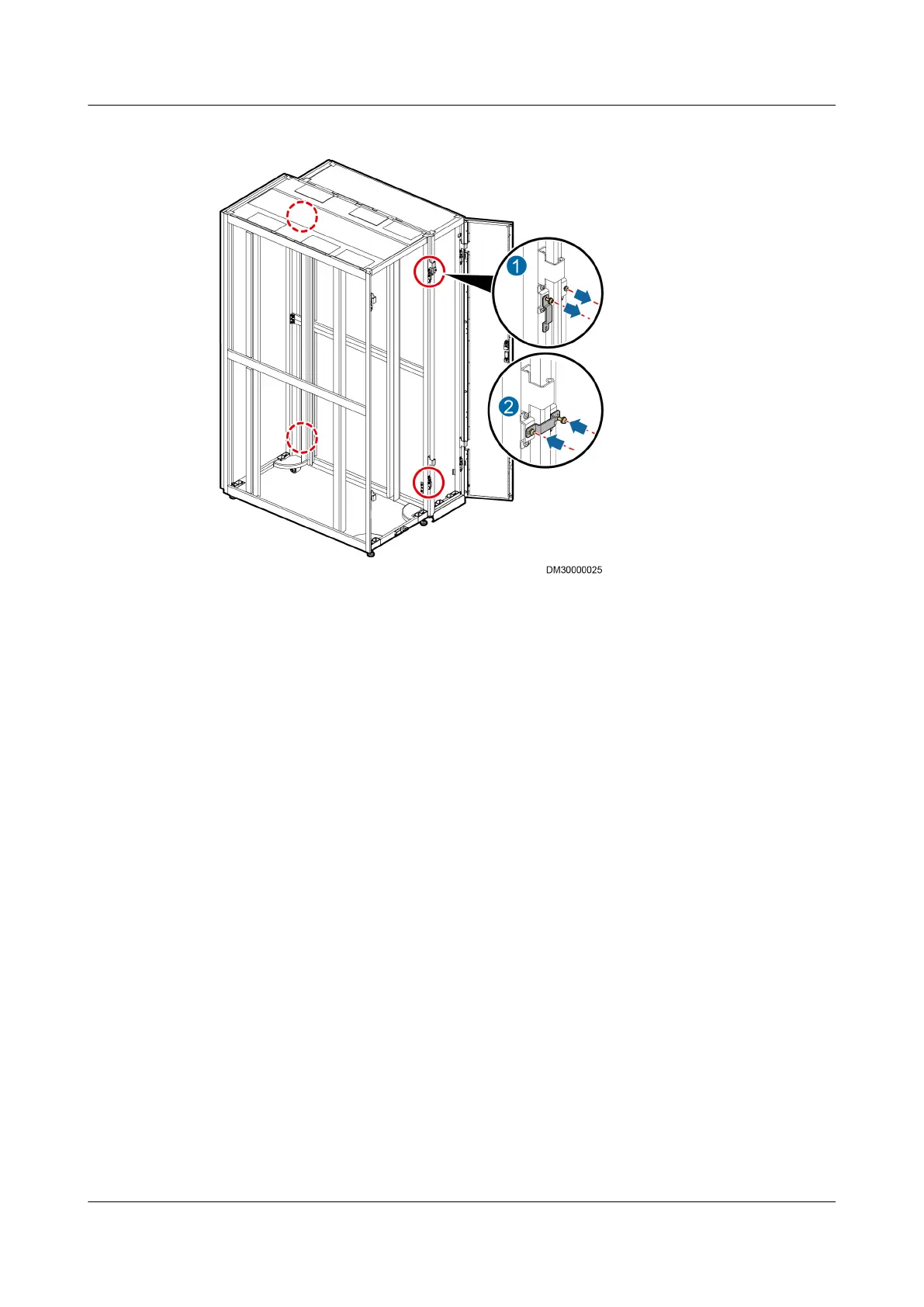 1

2

DM30000025