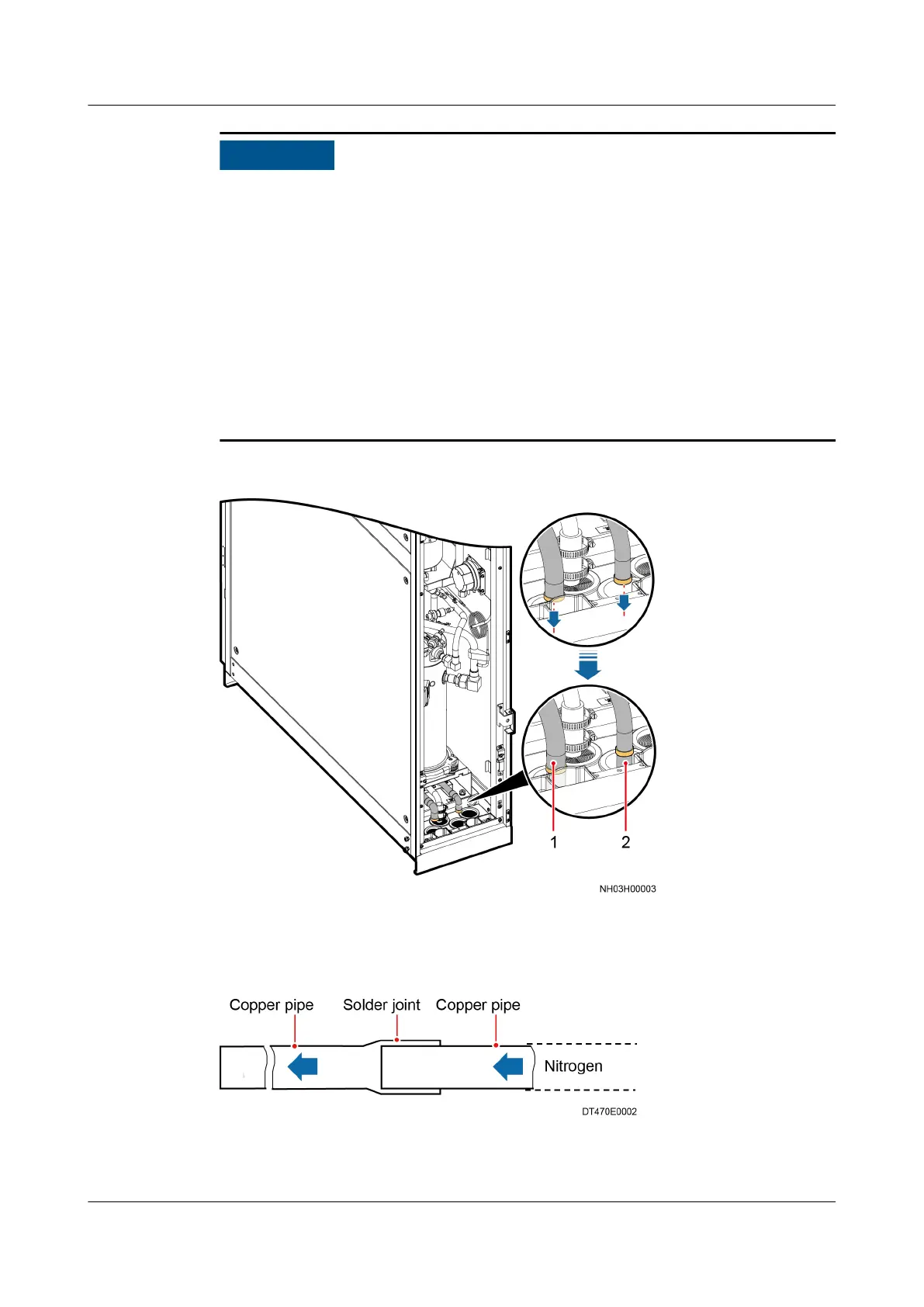 1

2

NH03H00003

Copper pipe

Solder joint

Copper pipe

Nitrogen

DT470E0002