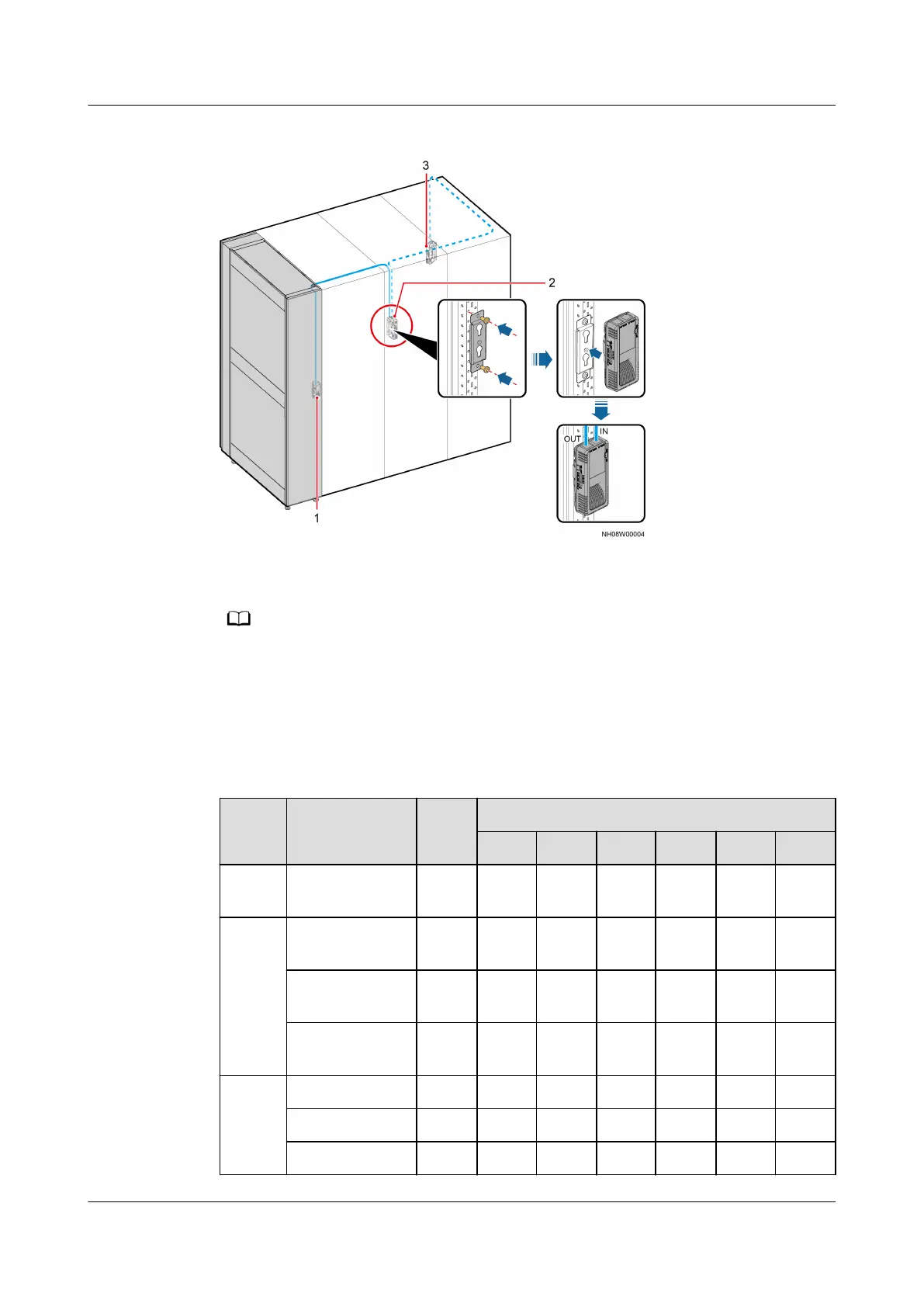 3

2

OUT

IN

1

NH08W00004