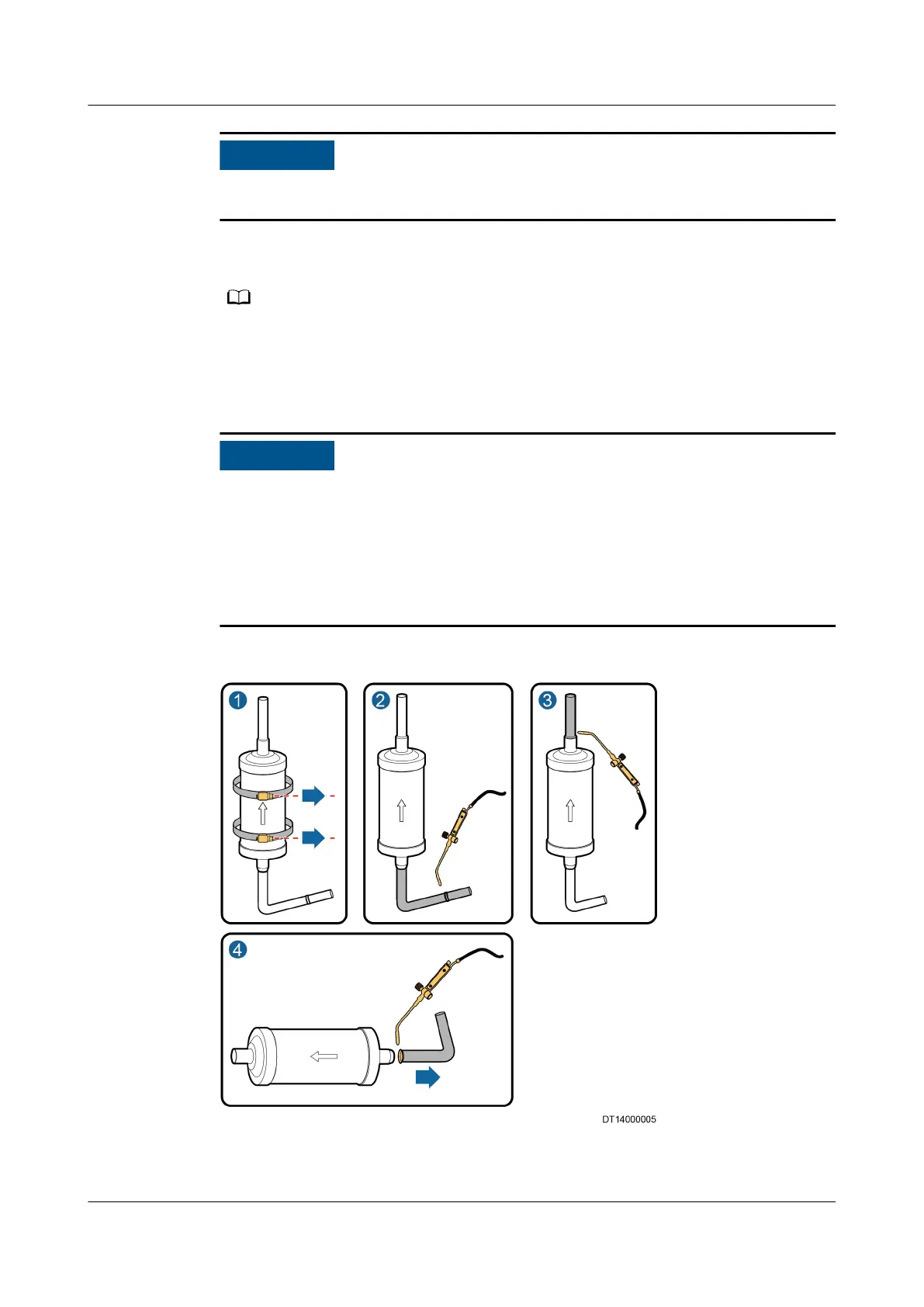 1
2
3
4

DT14000005